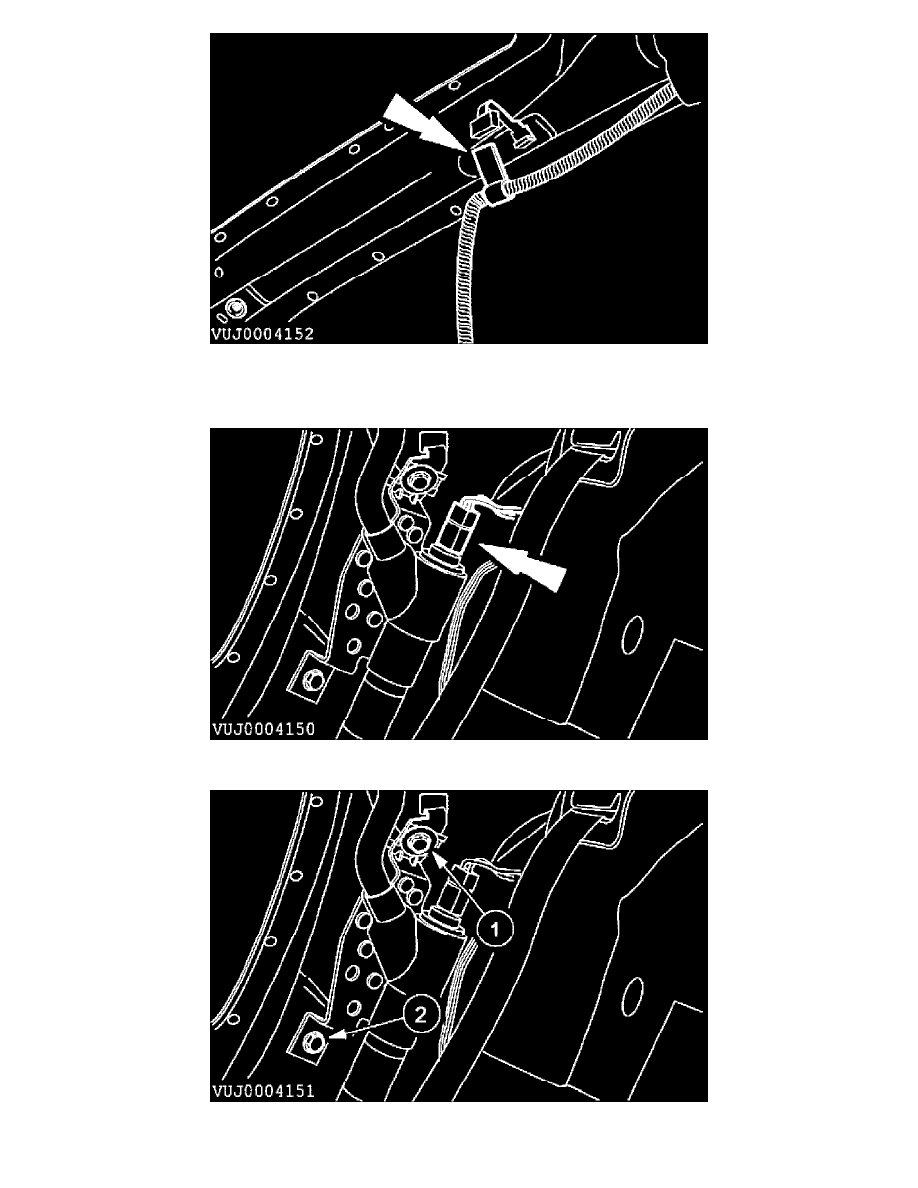 VUJ0004152

VUJ0004150

1

2

VUJ0004151