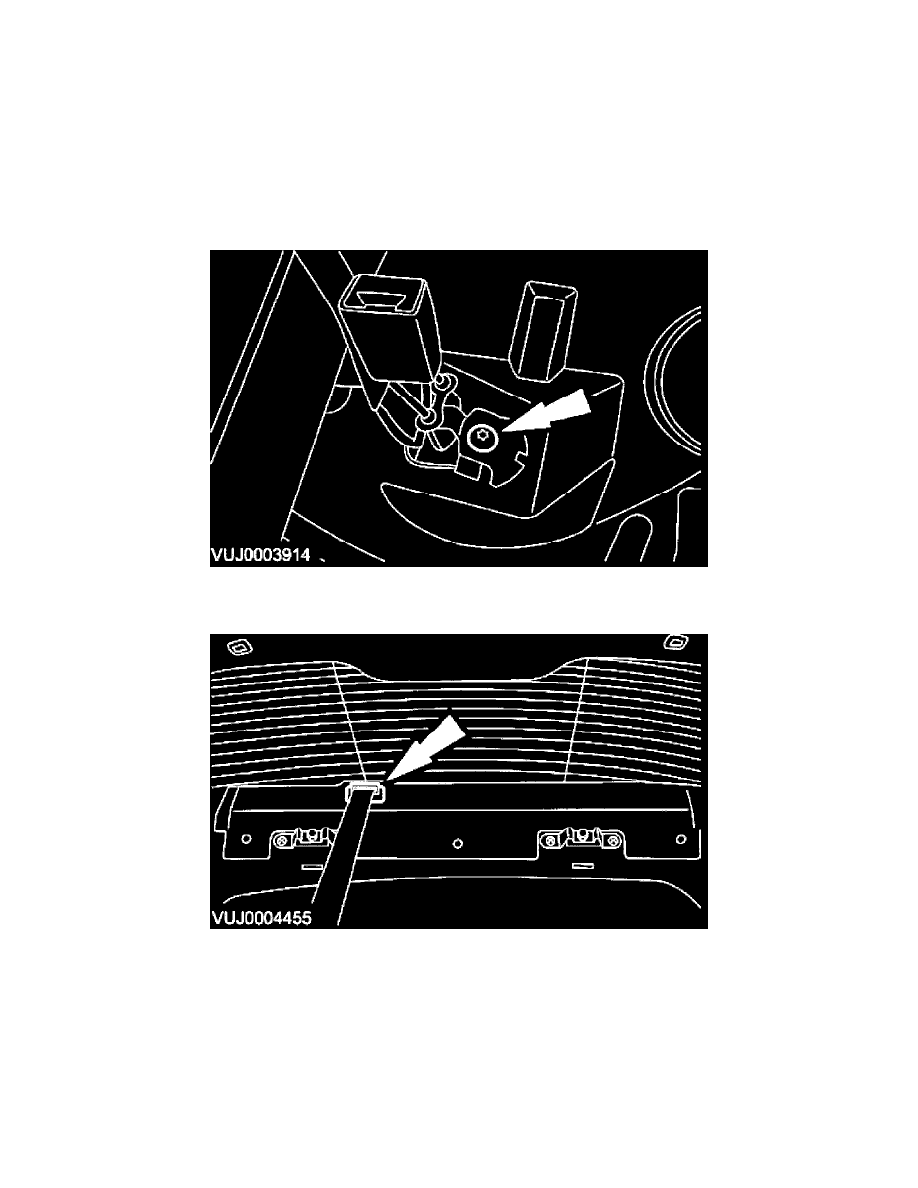 VUJ0003914

VUJ0004455