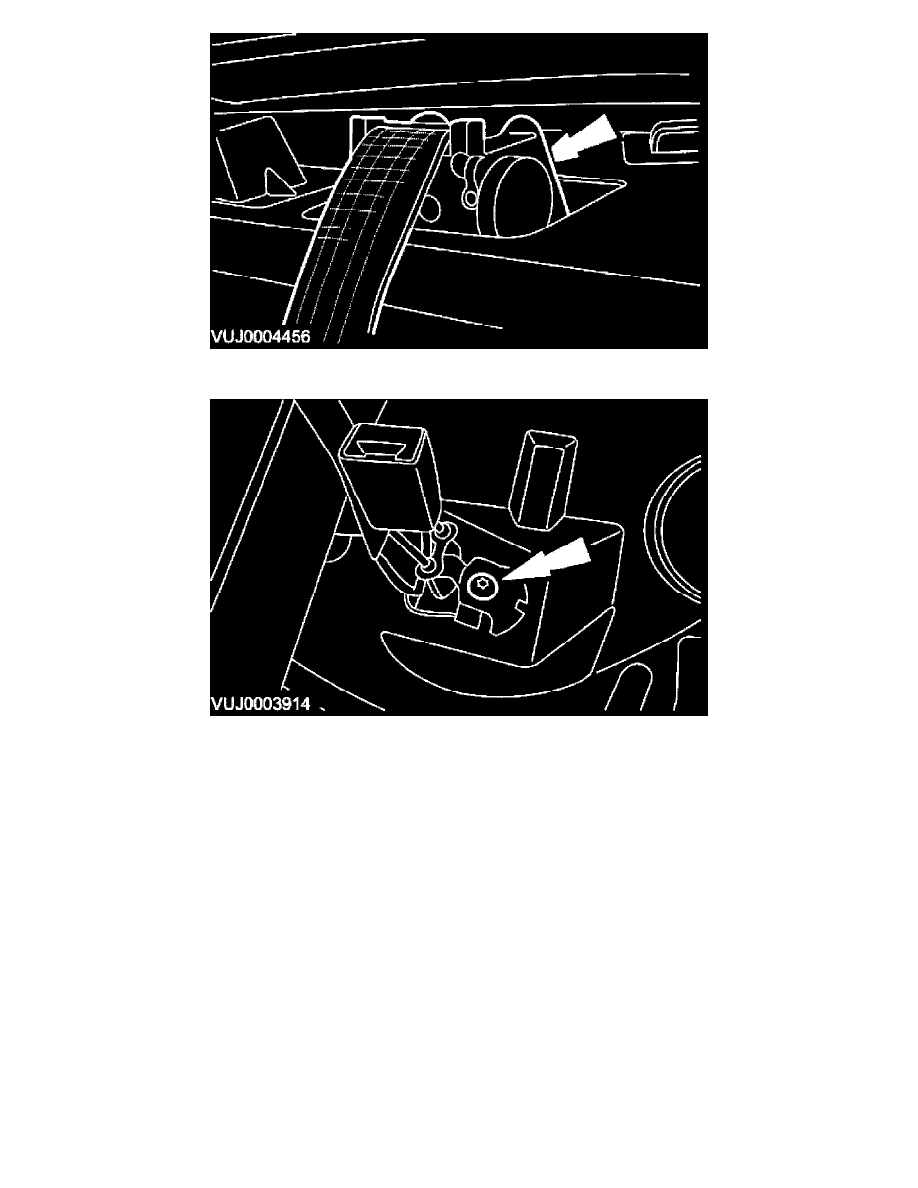 VUJ0004456

VUJ0003914