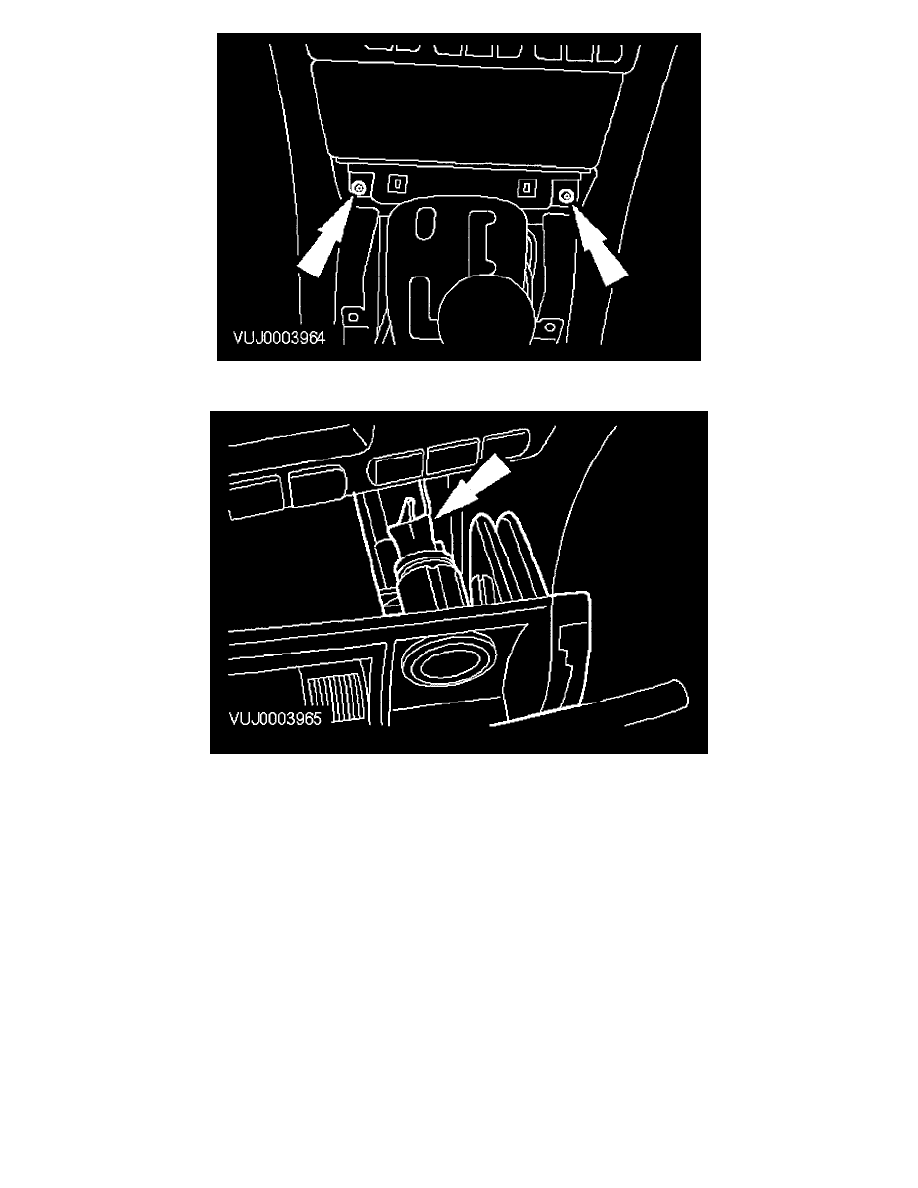 VUJ0003964

VUJ0003965