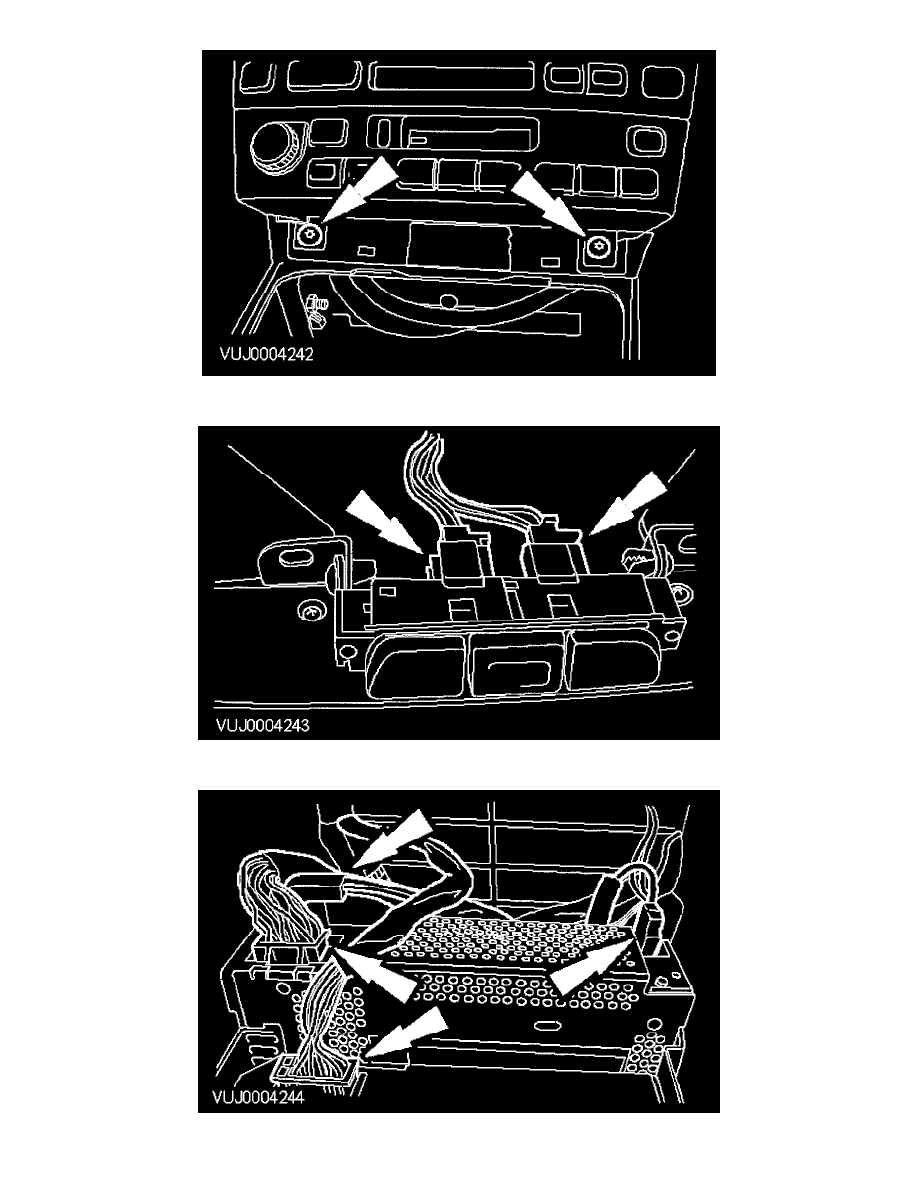 VUJ0004242

VUJ0004243

VUJ0004244