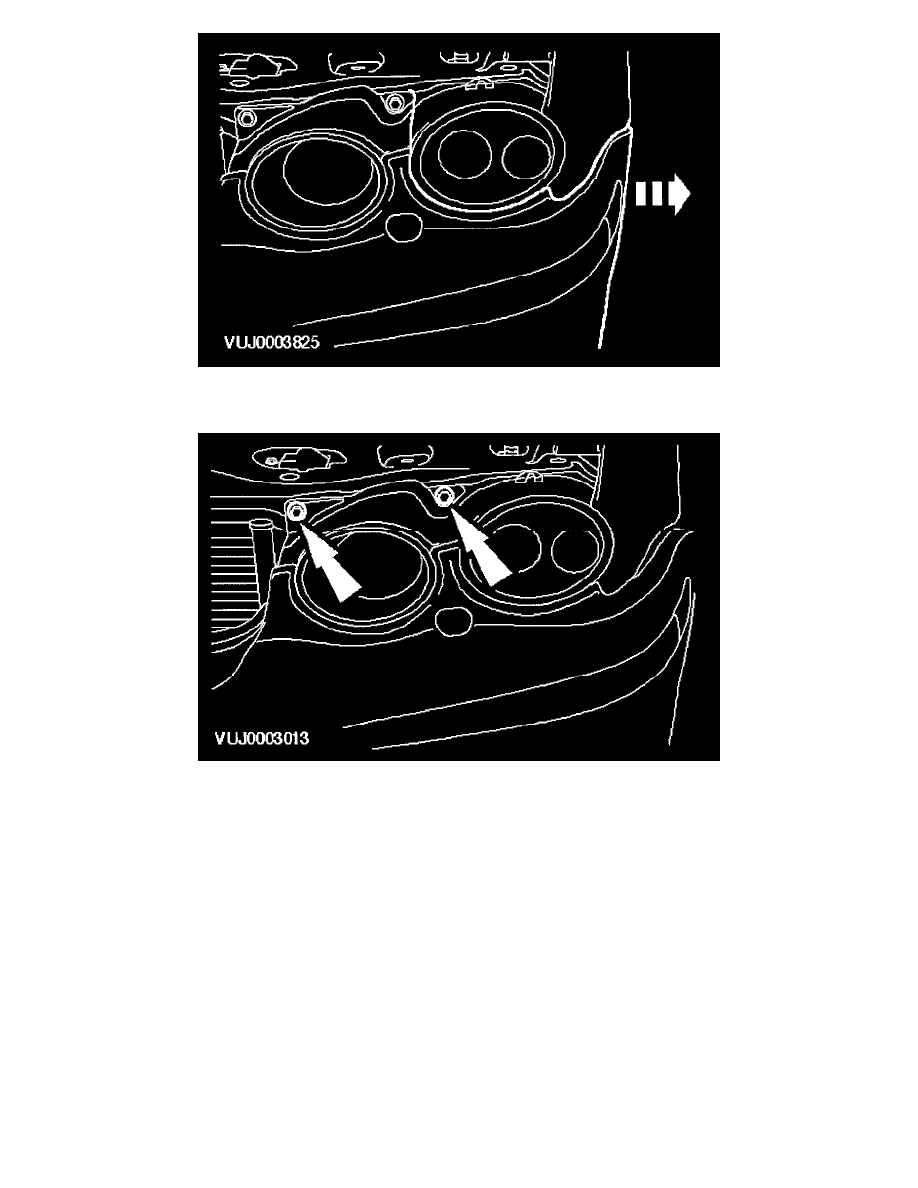 VUJ0003825

VUJ0003013