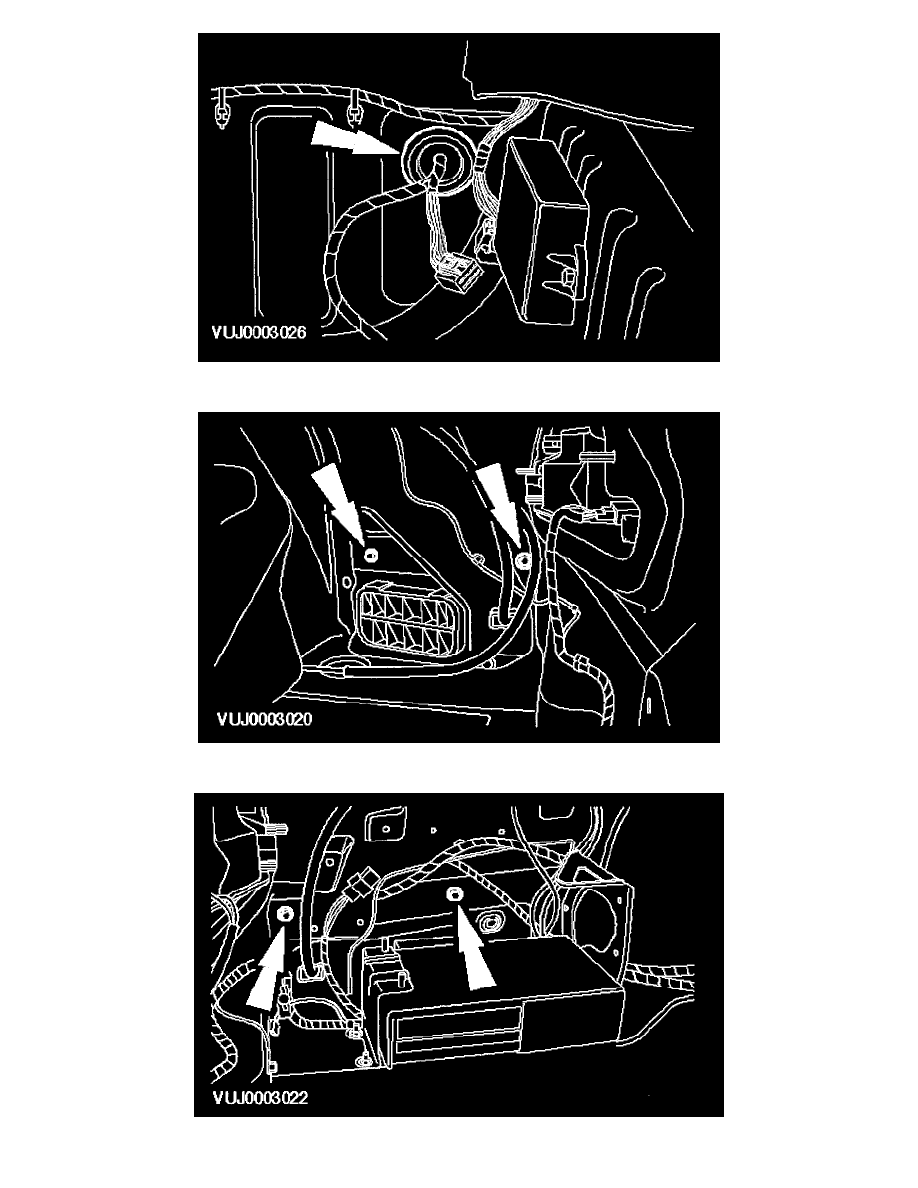 VUJ0003026

VUJ0003020

VUJ0003022