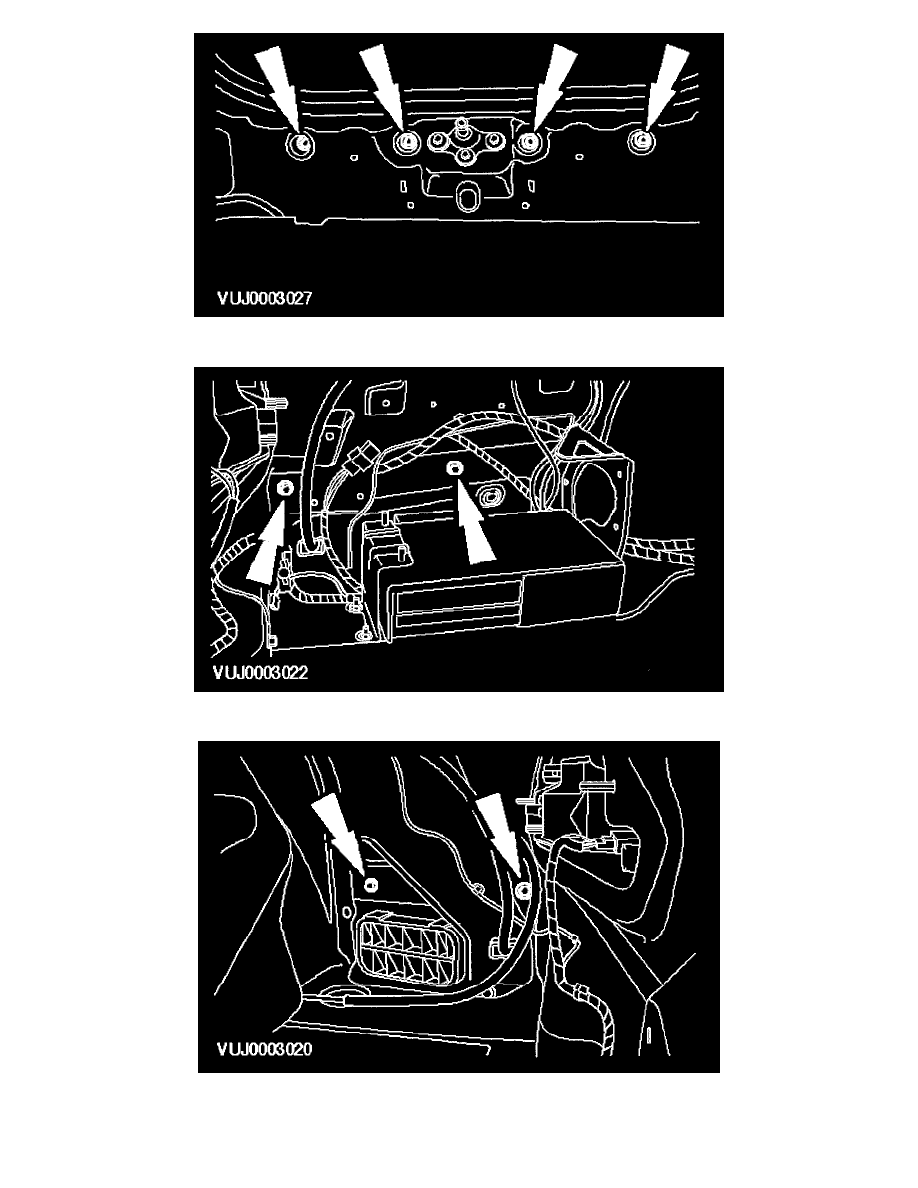 VUJ0003027

VUJ0003022

VUJ0003020