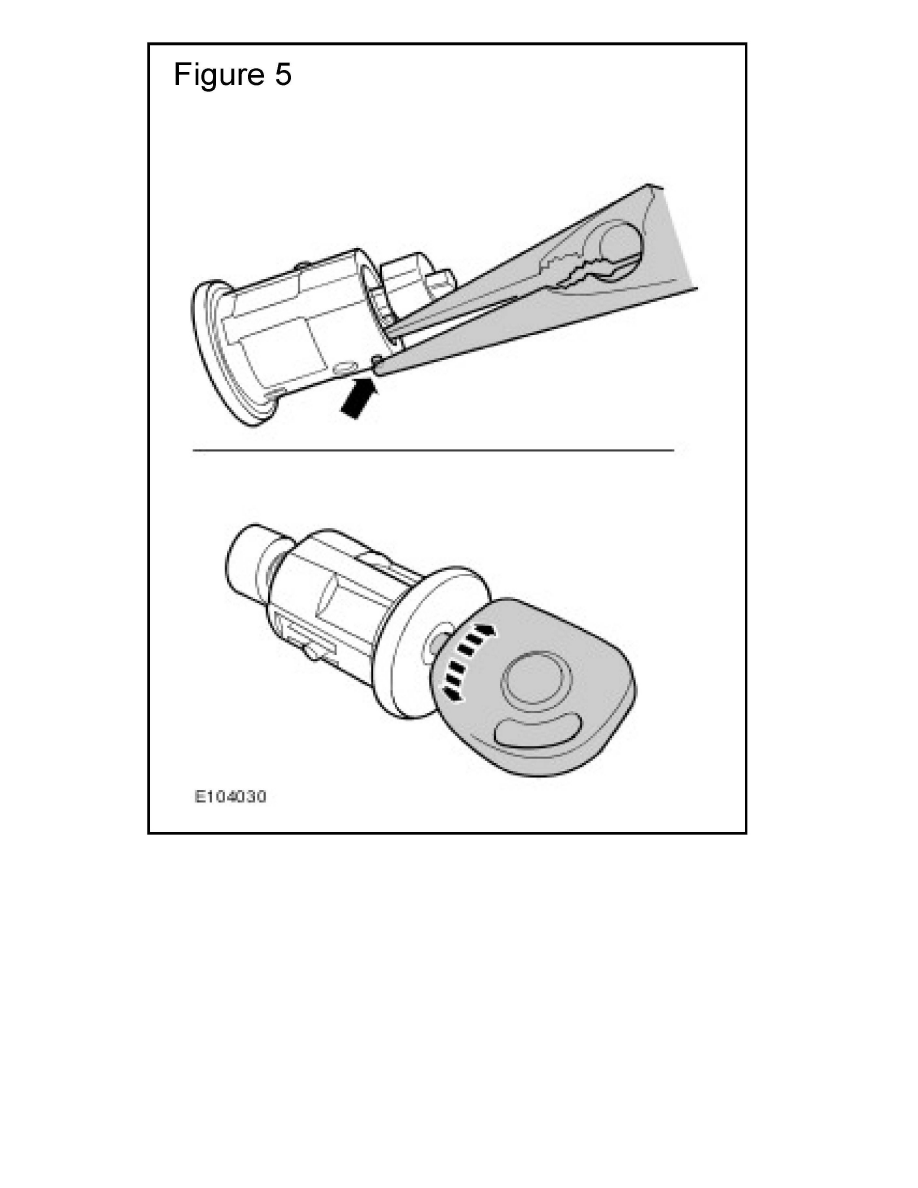 Figure 5

E104030