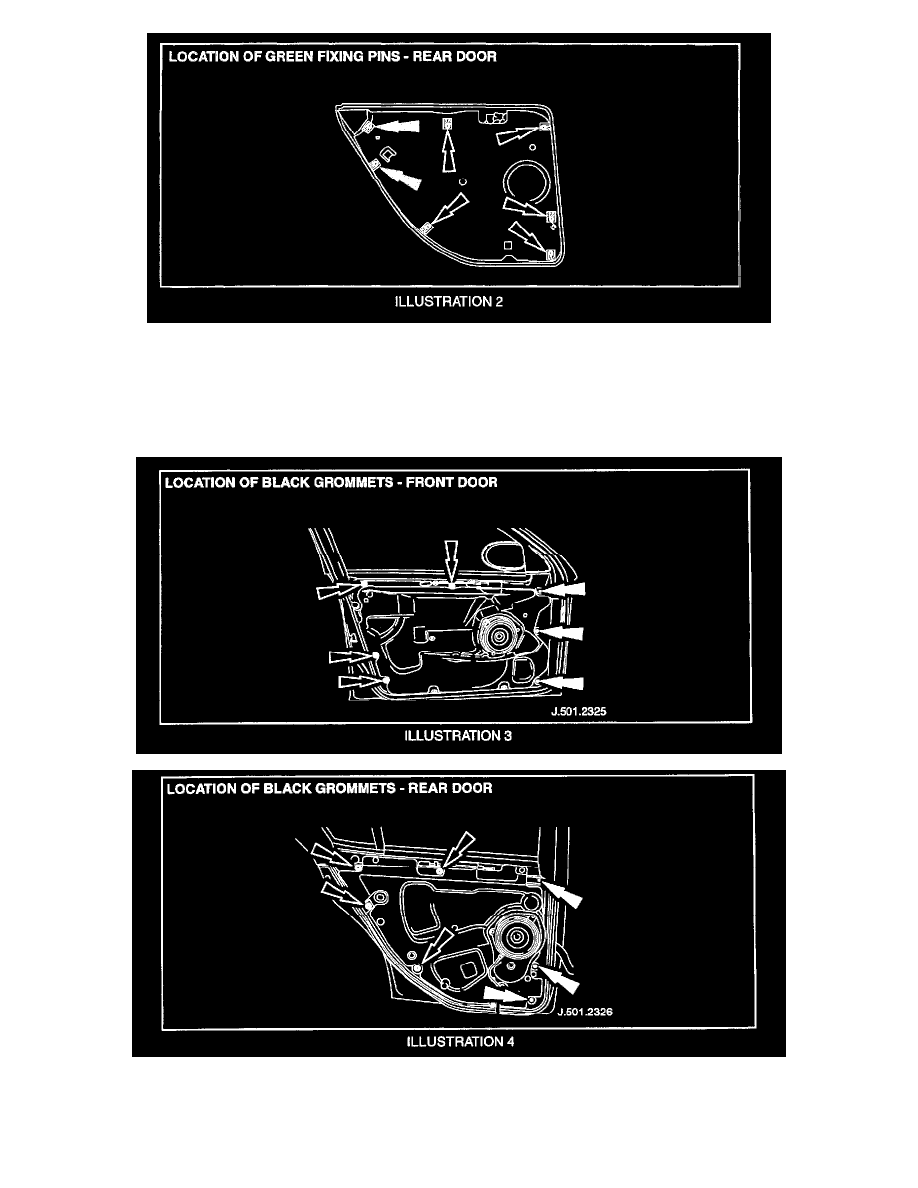 LOCATION OF GREEN FIXING PINS - REAR DOOR

ILLUSTRATION 2

LOCATION OF BLACK GROMMETS - FRONT DOOR

J.501.2325

ILLUSTRATION 3

LOCATION OF BLACK GROMMETS - REAR DOOR

J.501.2326

ILLUSTRATION 4