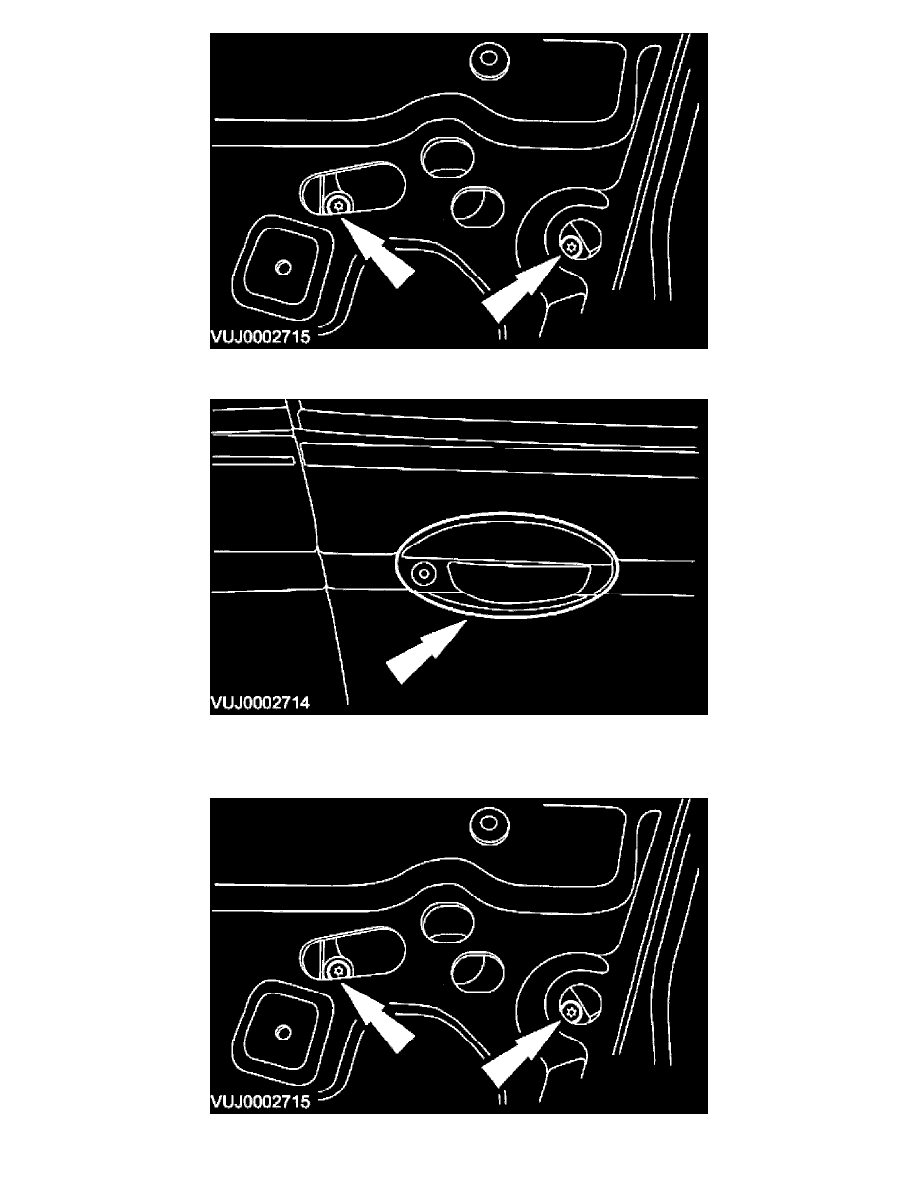 VUJ0002715

VUJ0002714

VUJ0002715