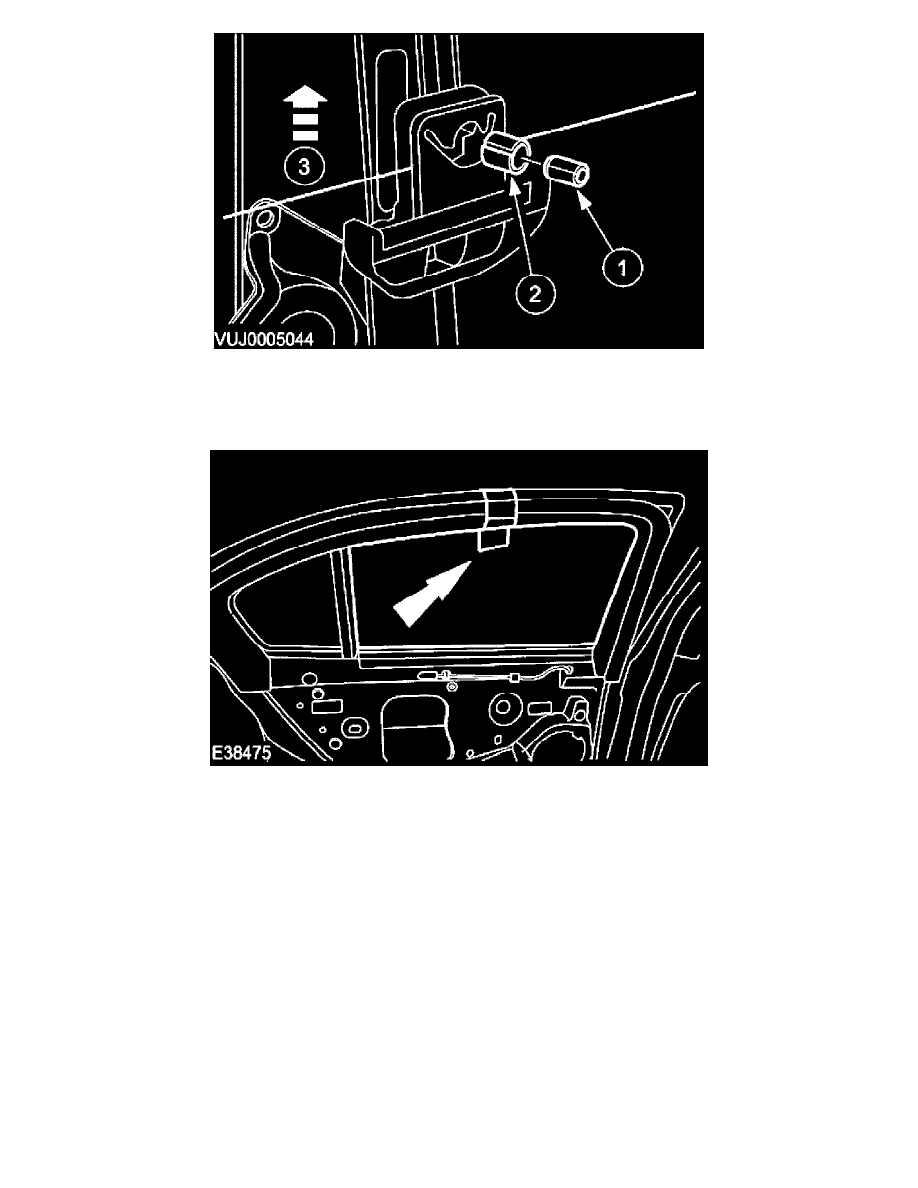 3
2
1
VUJ0005044

E38475