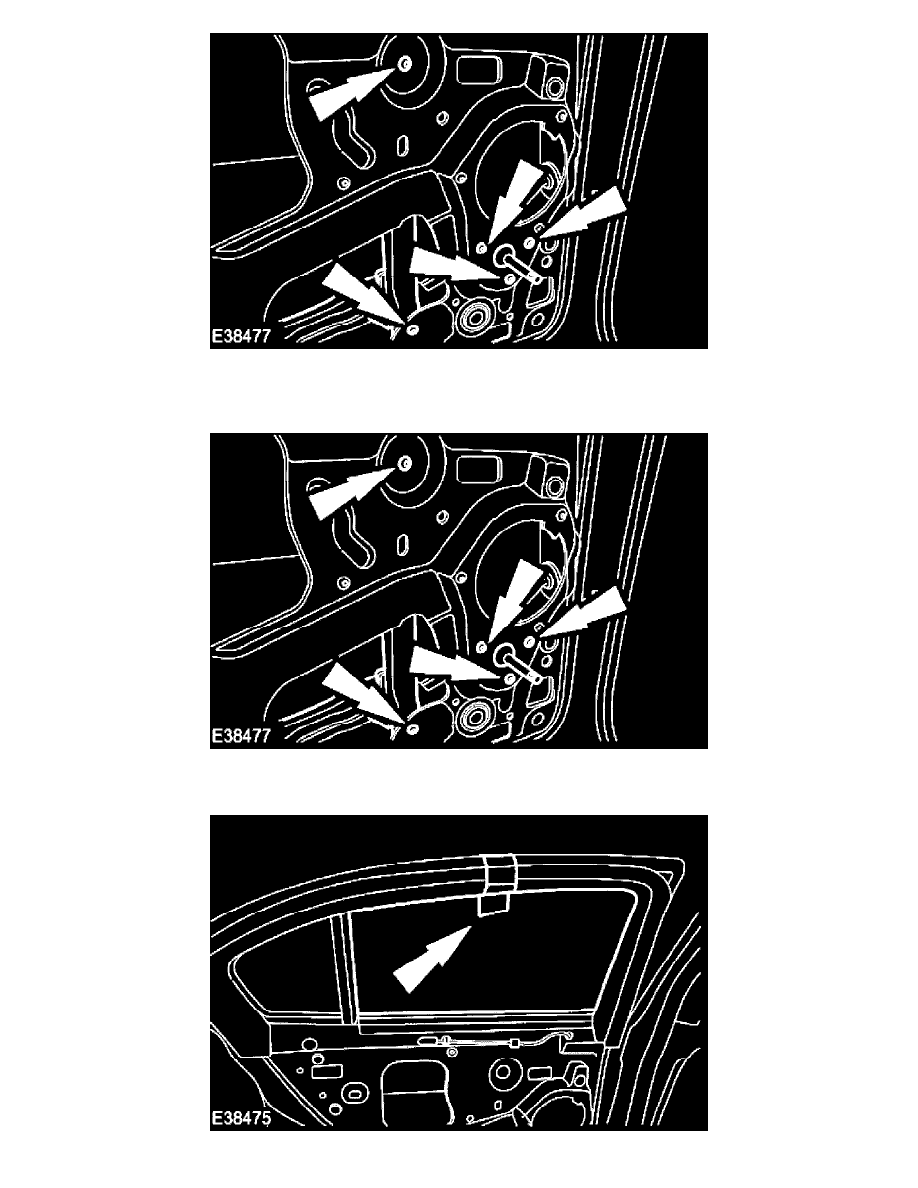 E38477

E38477

E38475