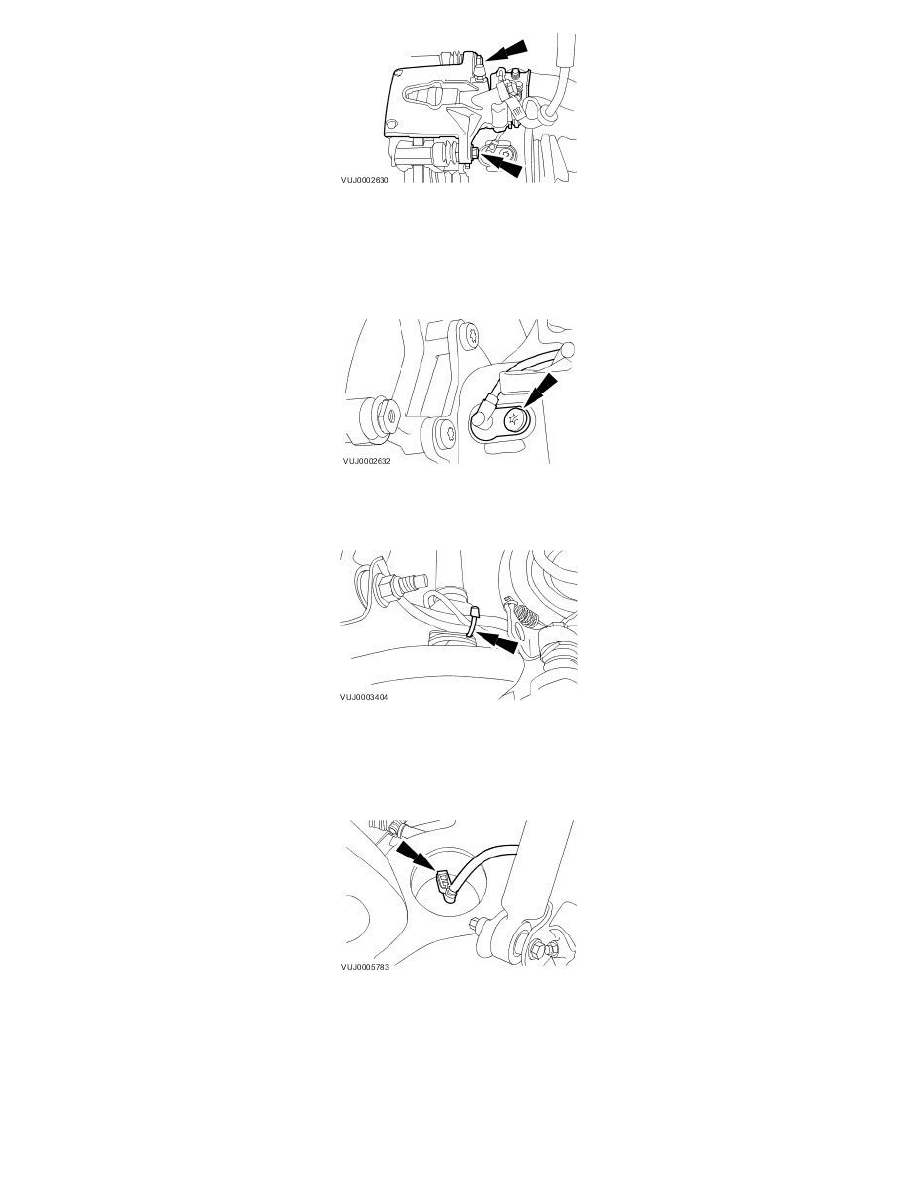 VUJ0002630

VUJ0002632

VUJ0003404

VUJ0005783