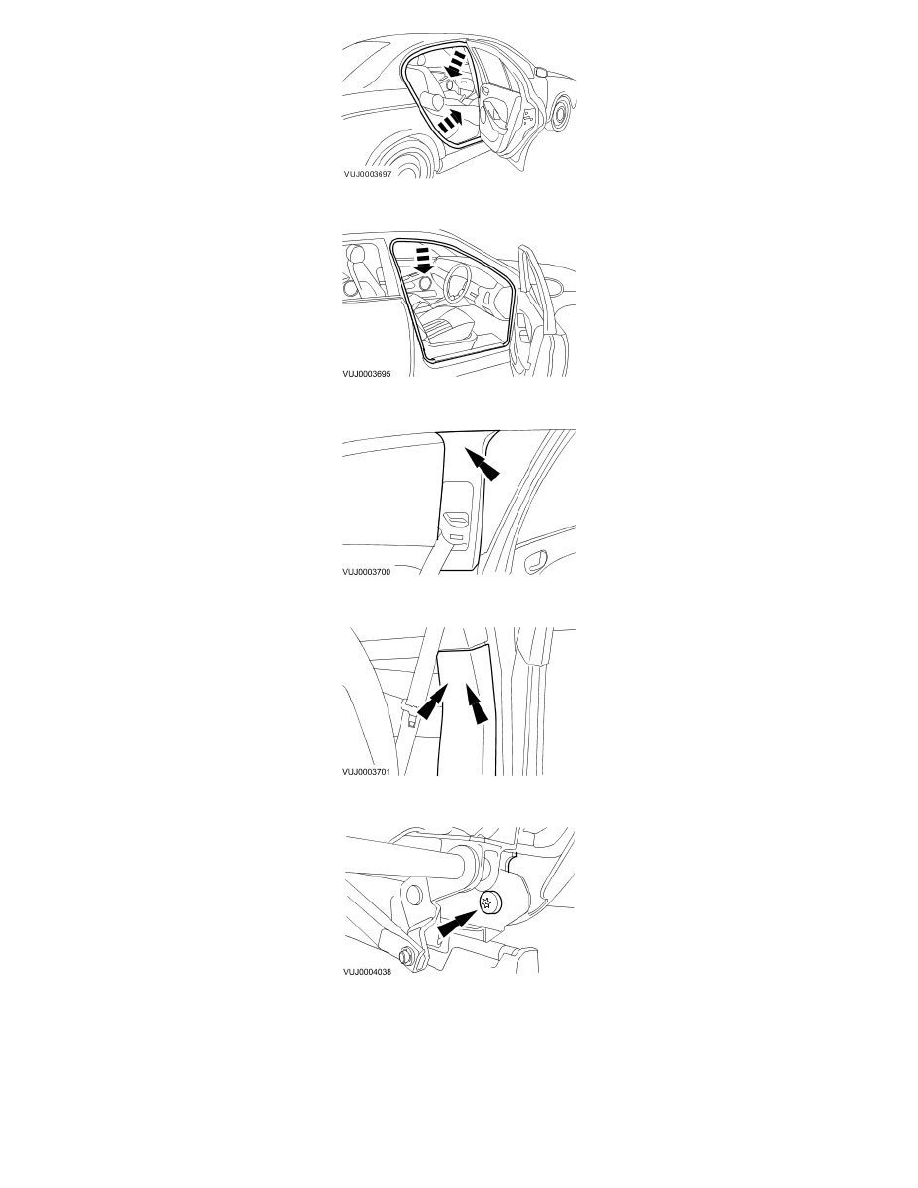 VUJ0003697

VUJ0003695

VUJ0003700

VUJ0003701

VUJ0004038