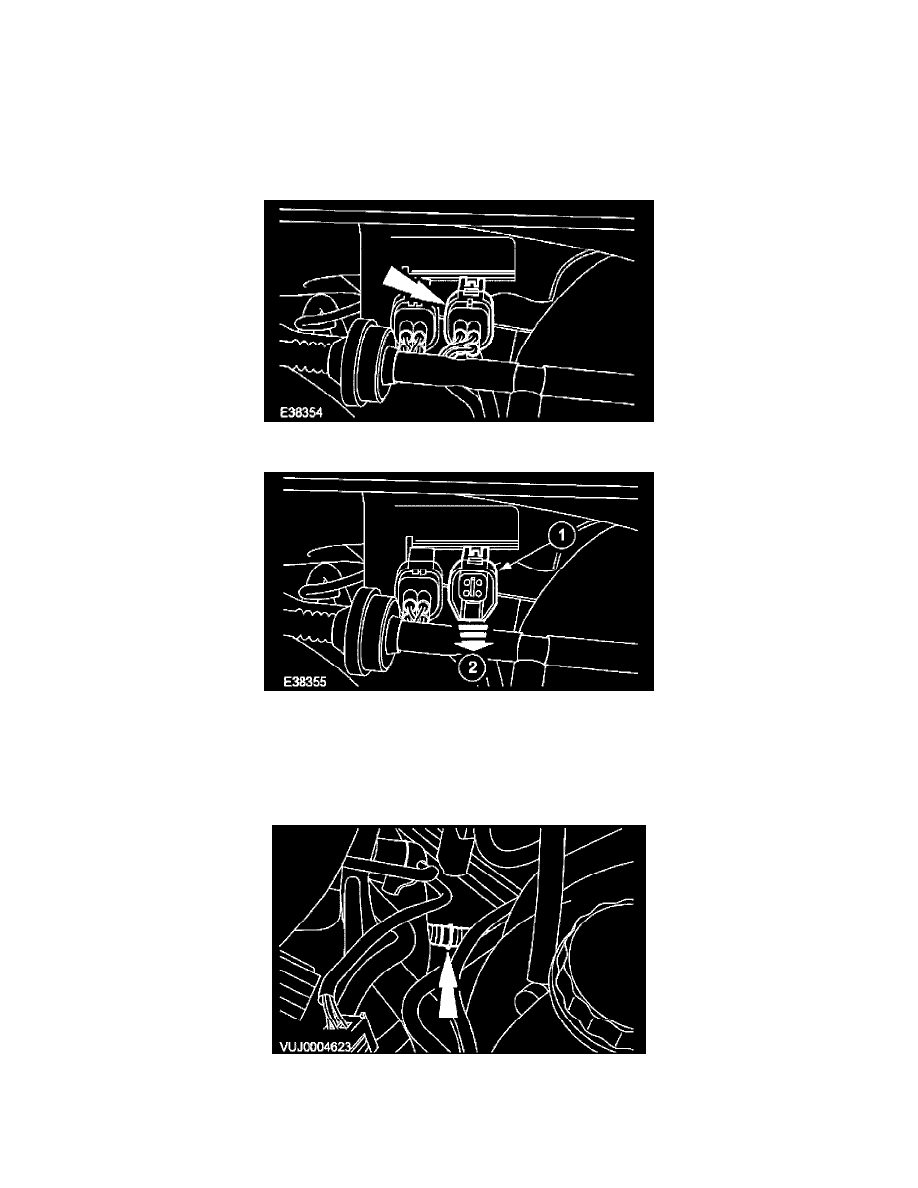 E38354

1

2

E38355

VUJ0004623