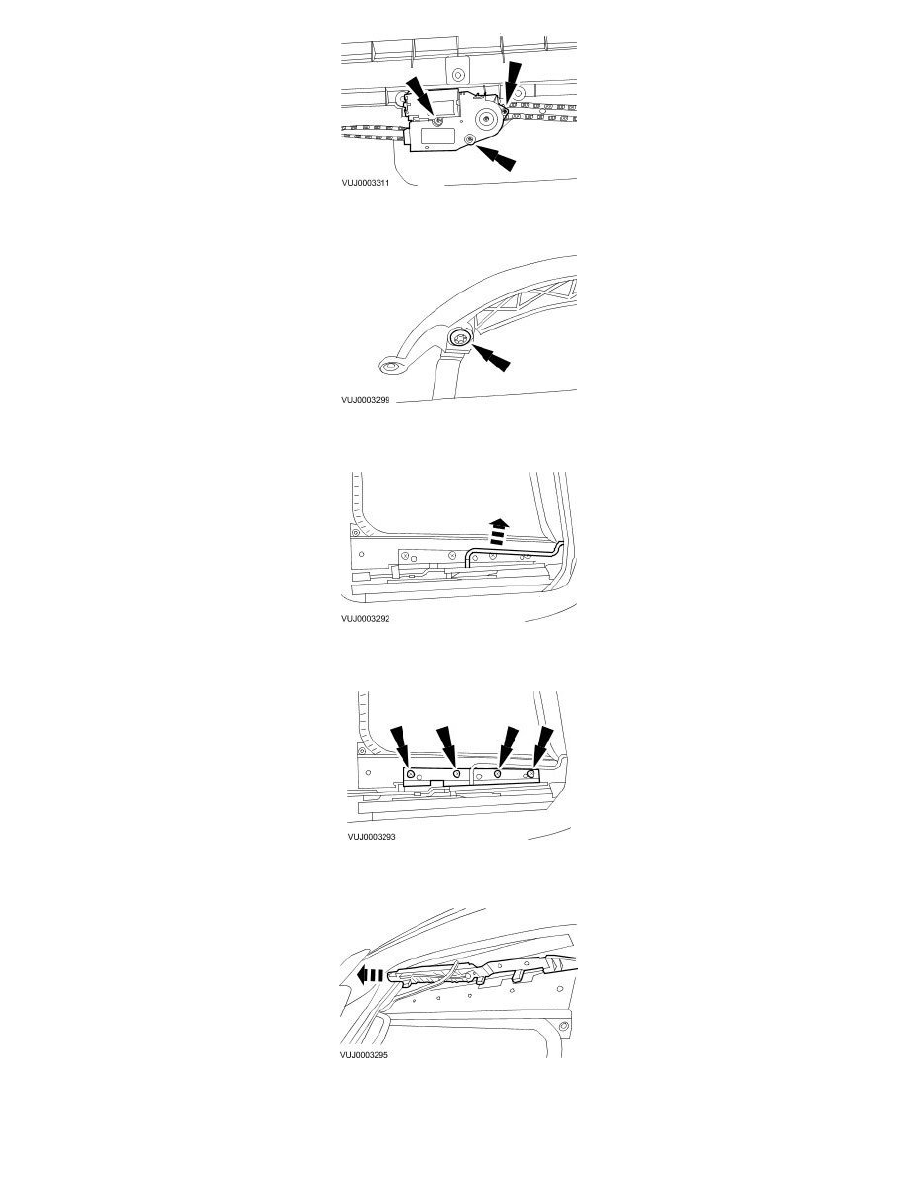 VUJ0003311

VUJ0003296

VUJ0003292

VUJ0003293

VUJ0003295