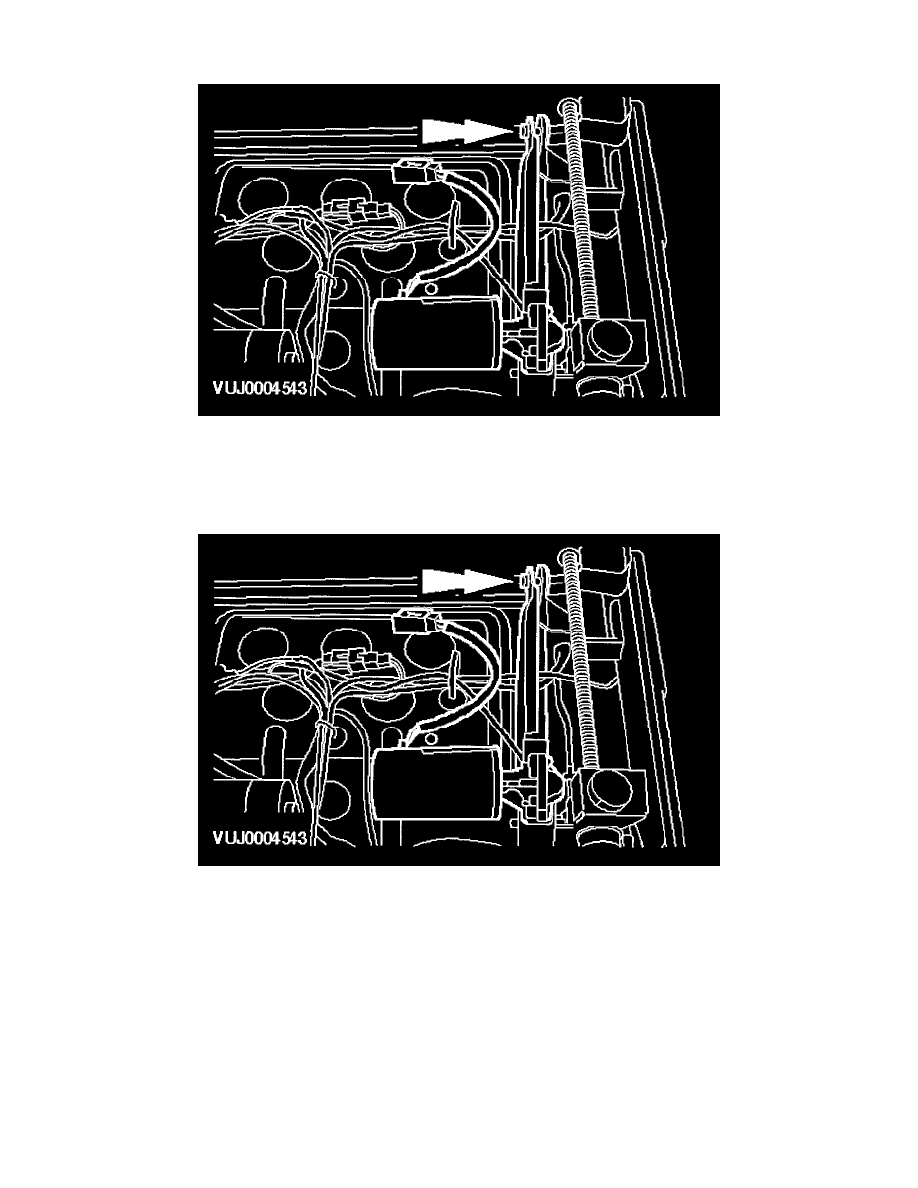 VUJ0004543

VUJ0004543