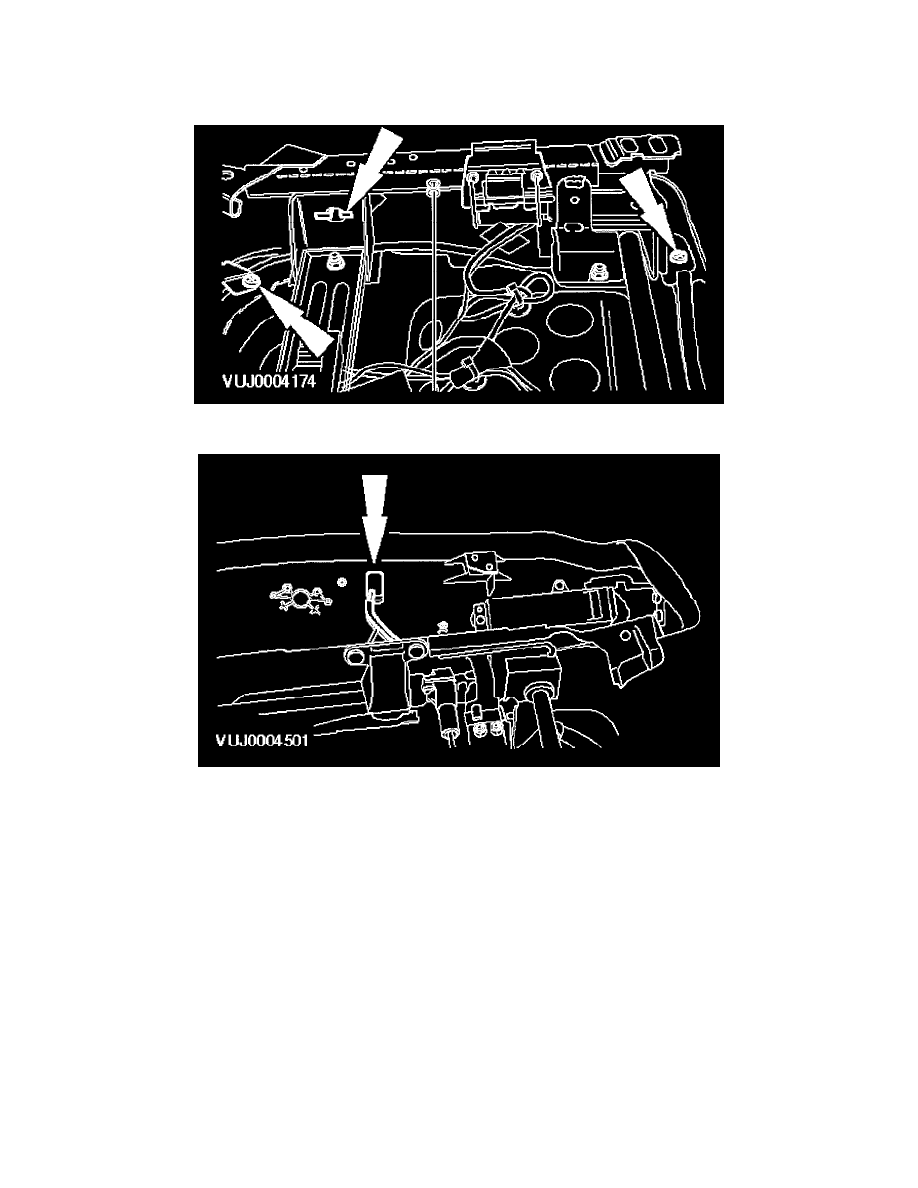 VUJ0004174

VUJ0004501