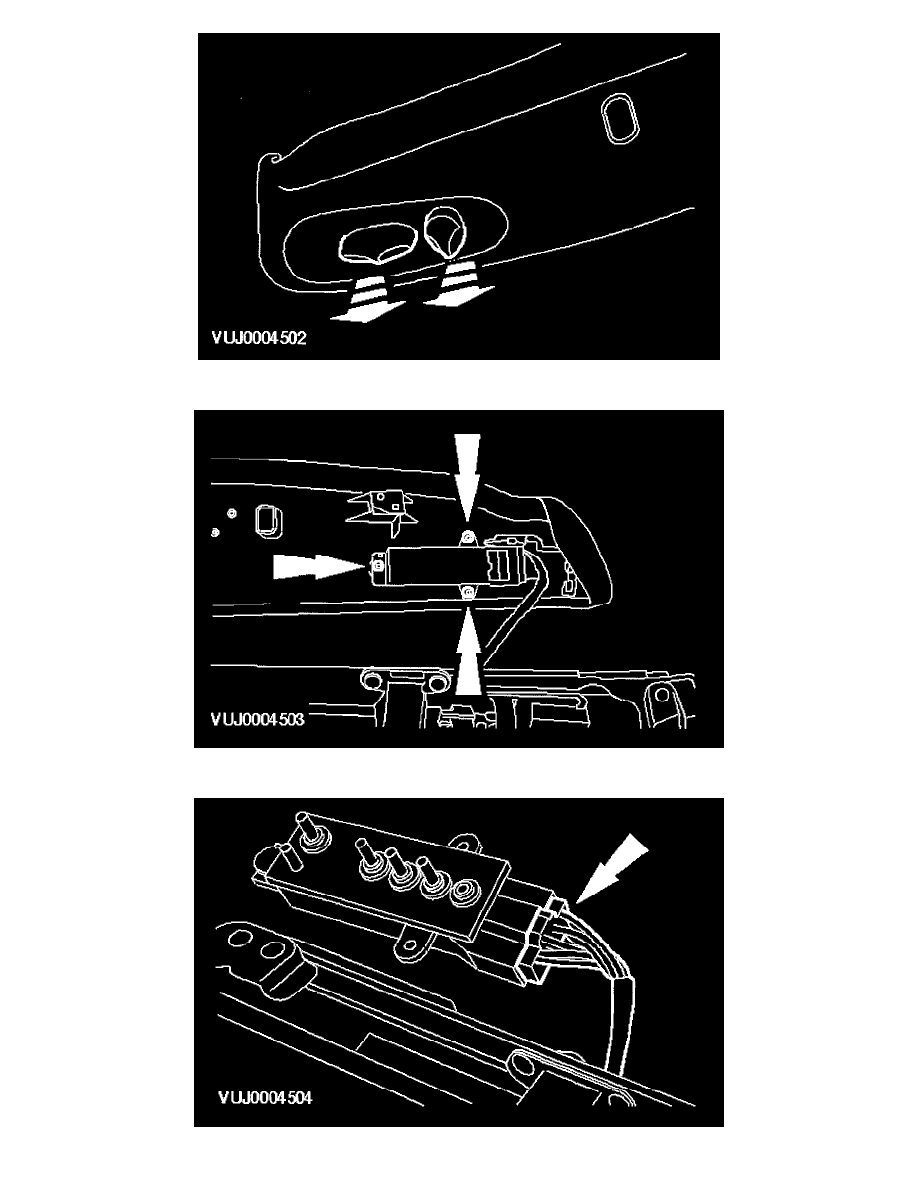 VUJ0004502

VUJ0004503

VUJ0004504