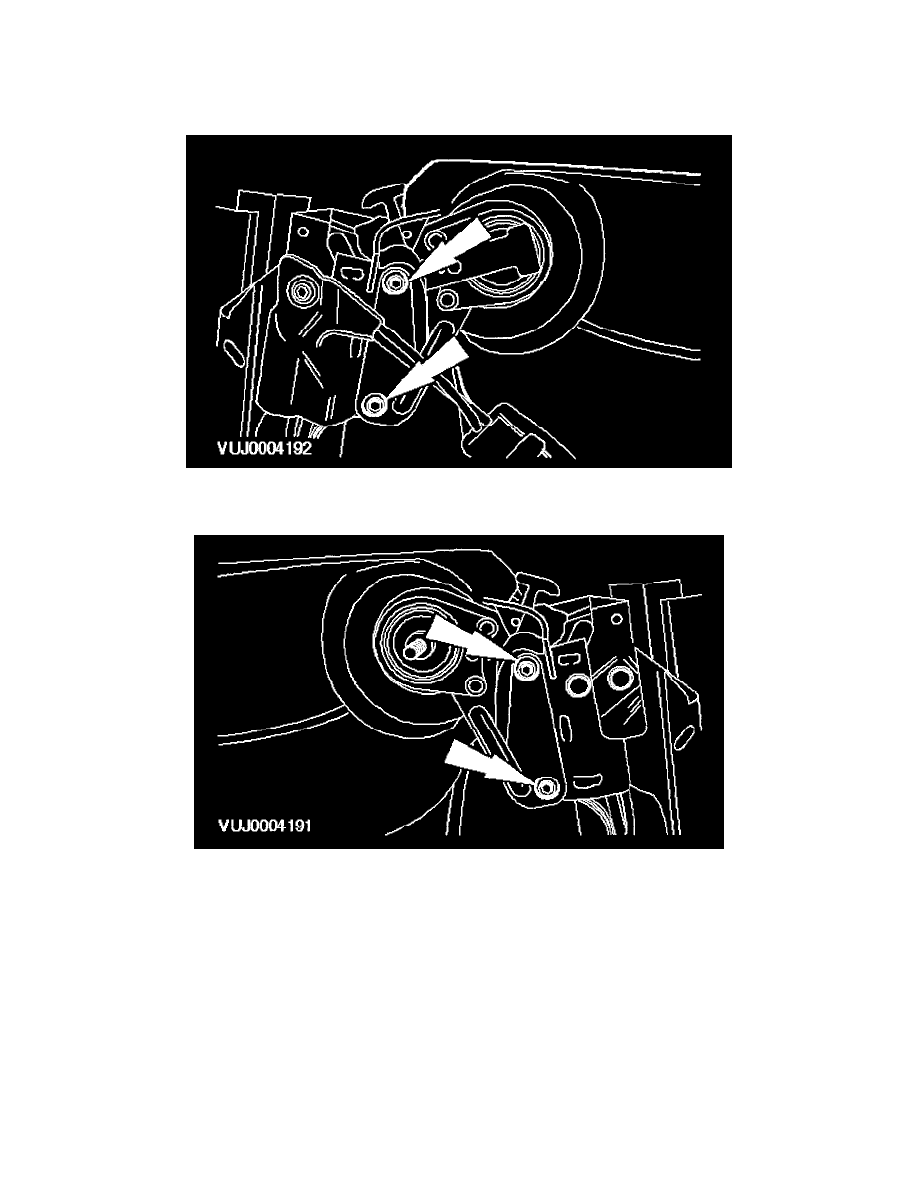 VUJ0004192

VUJ0004191