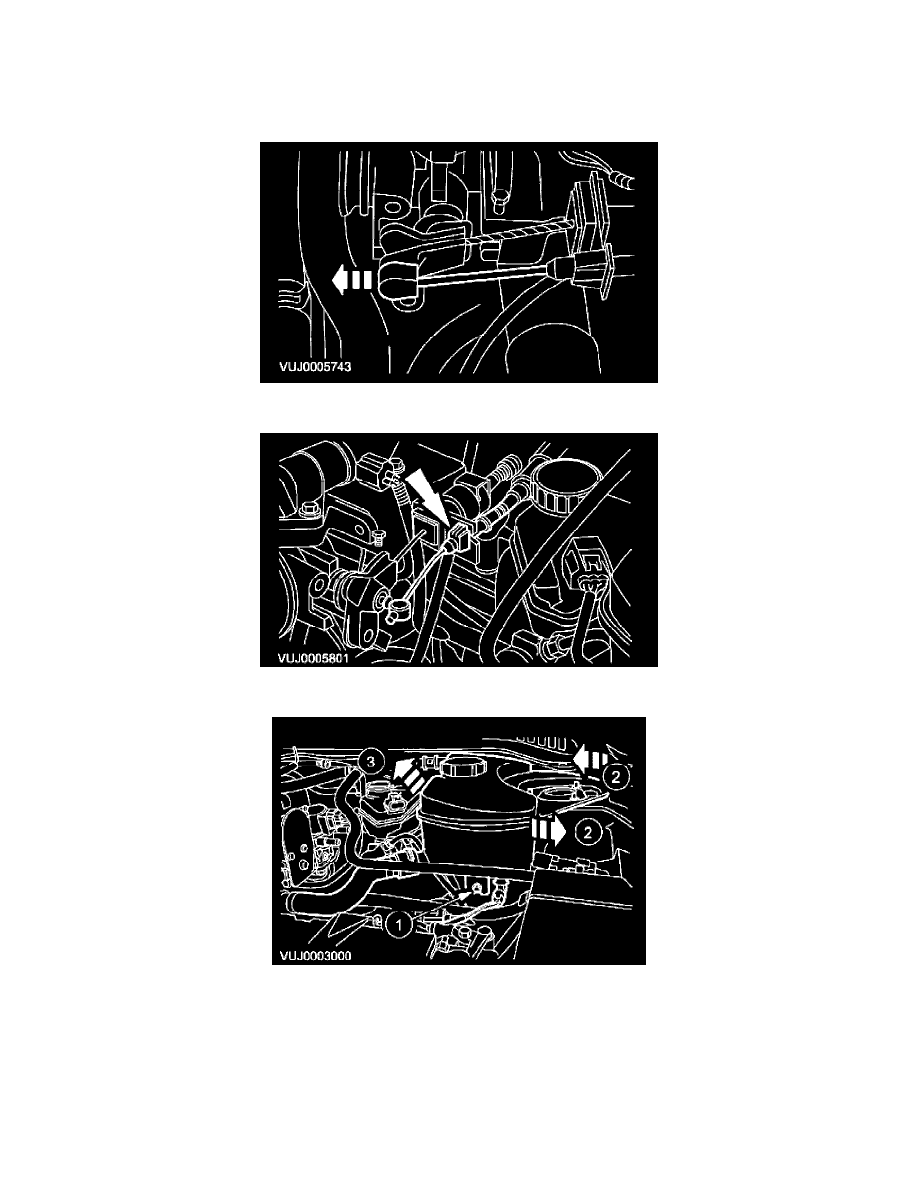 VUJ0005743

VUJ0005801

3
2
2
1
VUJ0003000