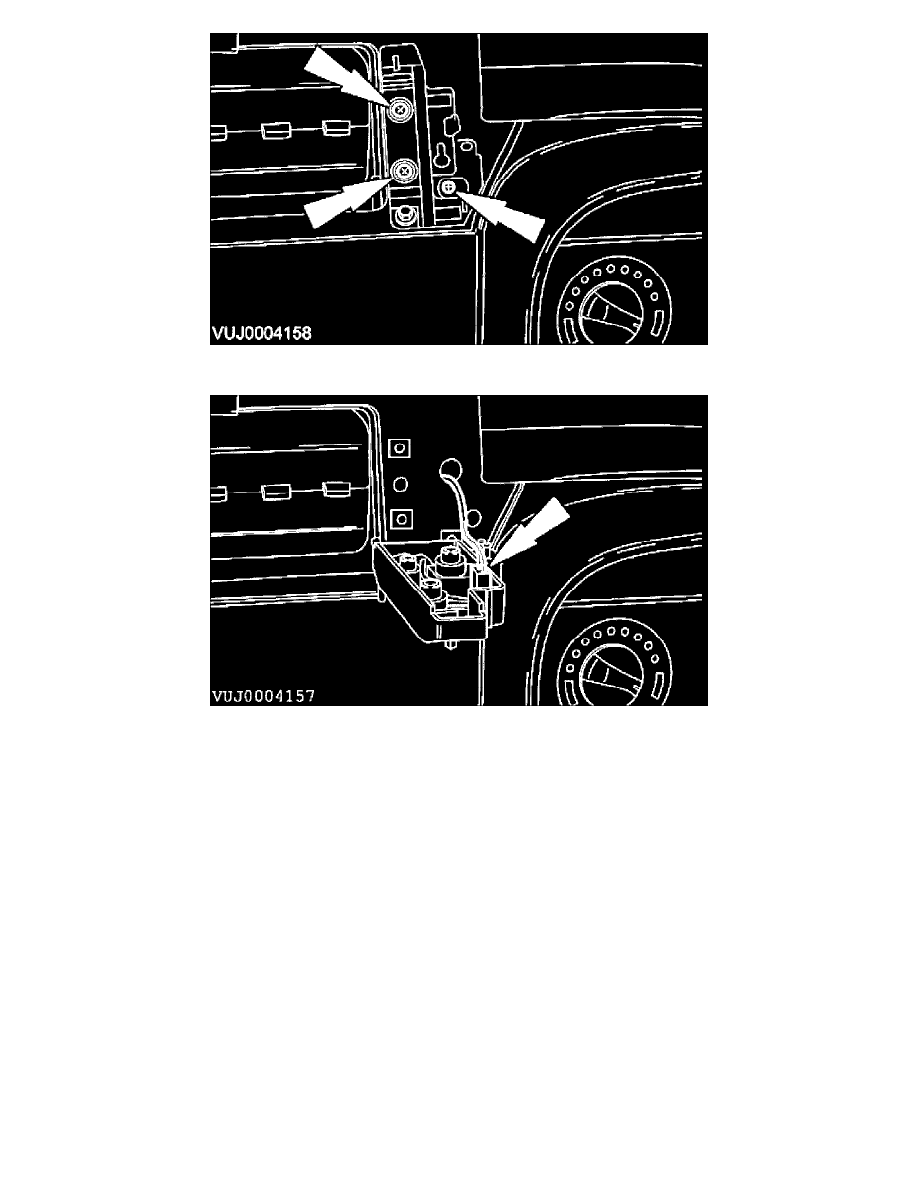 VUJ0004158

VUJ0004157