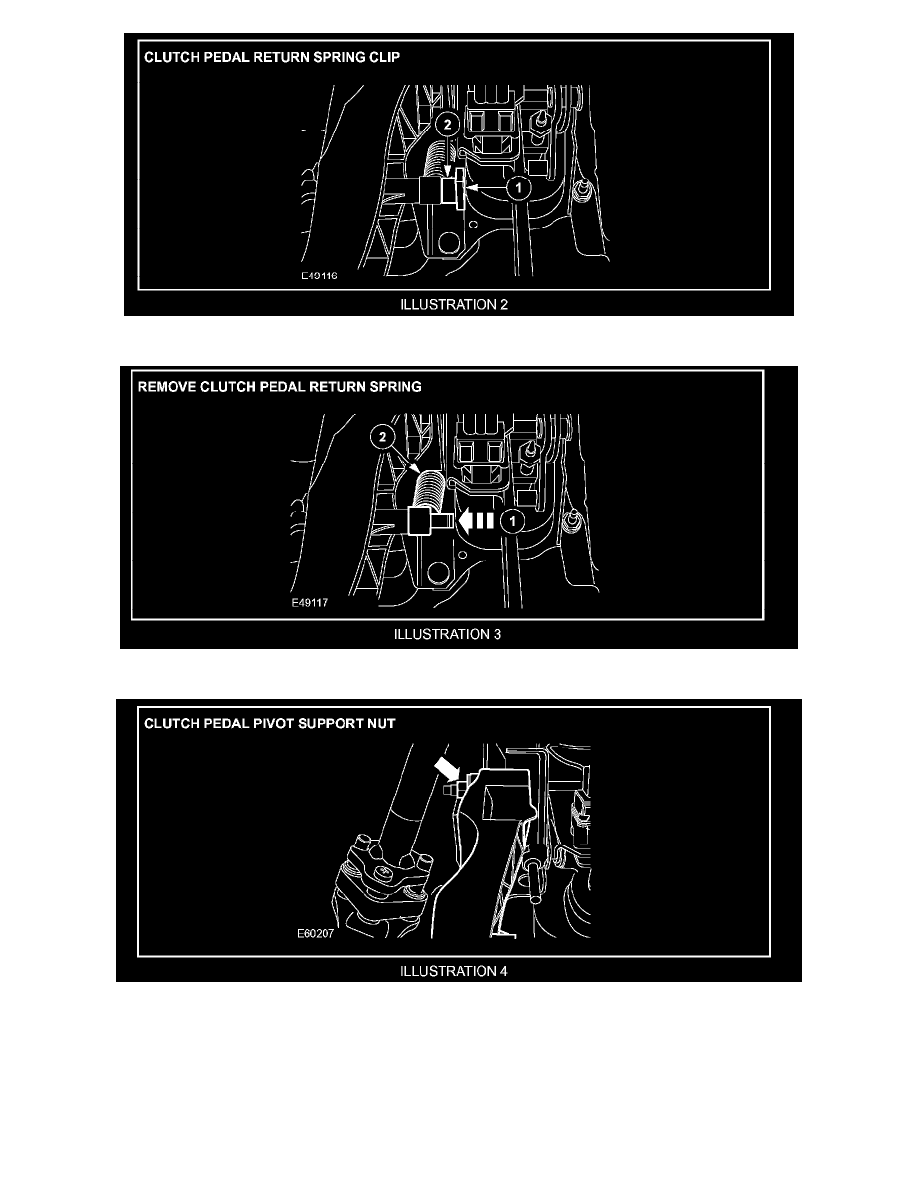 CLUTCH PEDAL RETURN SPRING CLIP

2

1

E49116

ILLUSTRATION 2

REMOVE CLUTCH PEDAL RETURN SPRING

2

1

E49117

ILLUSTRATION 3

CLUTCH PEDAL PIVOT SUPPORT NUT

E60207

ILLUSTRATION 4