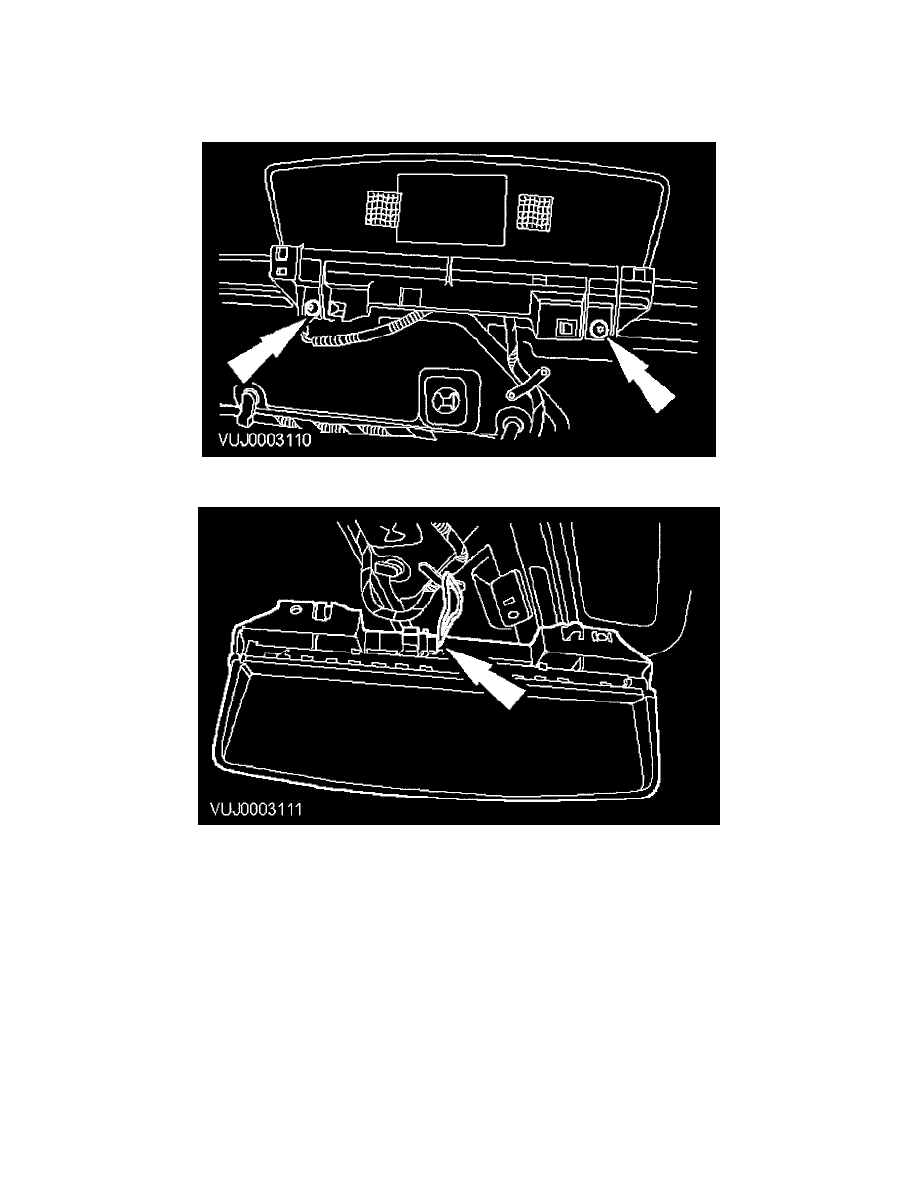 VUJ0003110

VUJ0003111