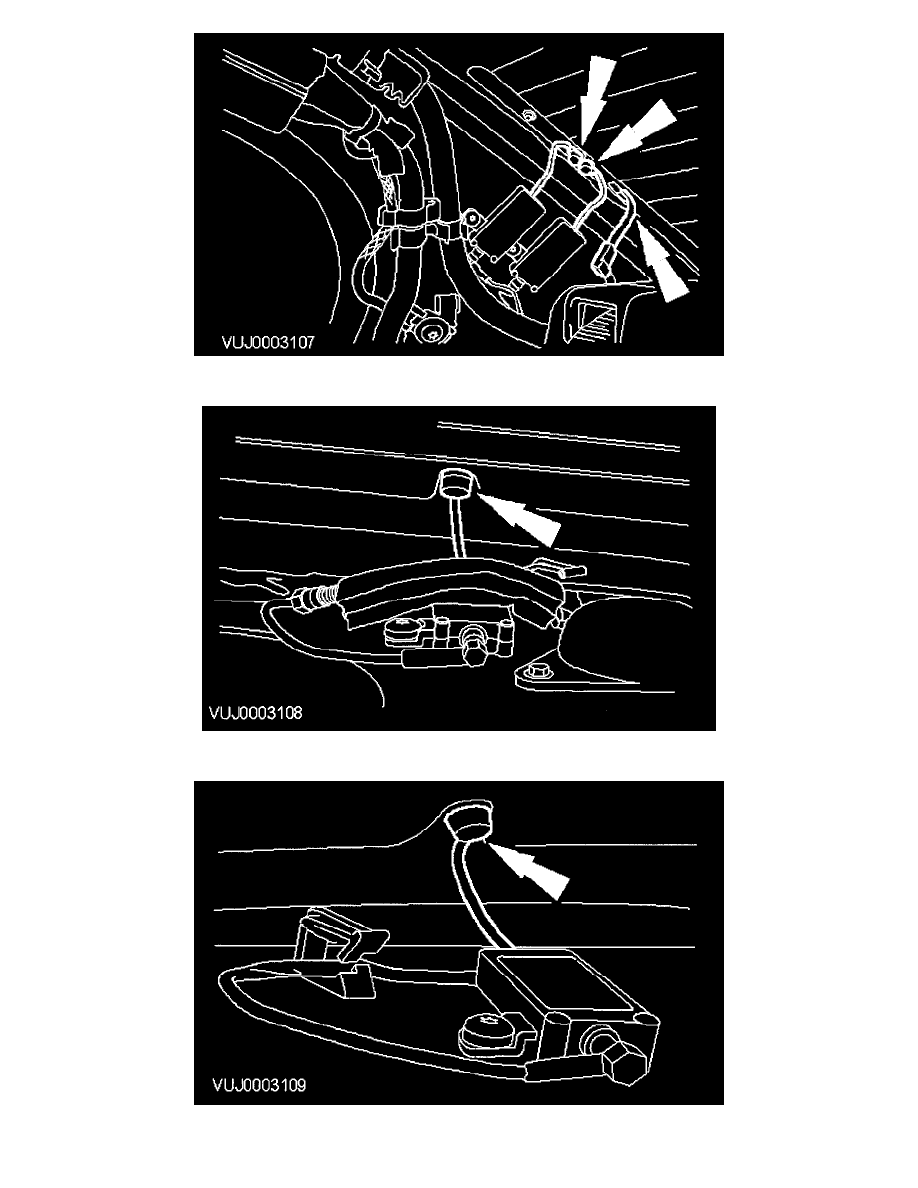 VUJ0003107

VUJ0003108

VUJ0003109