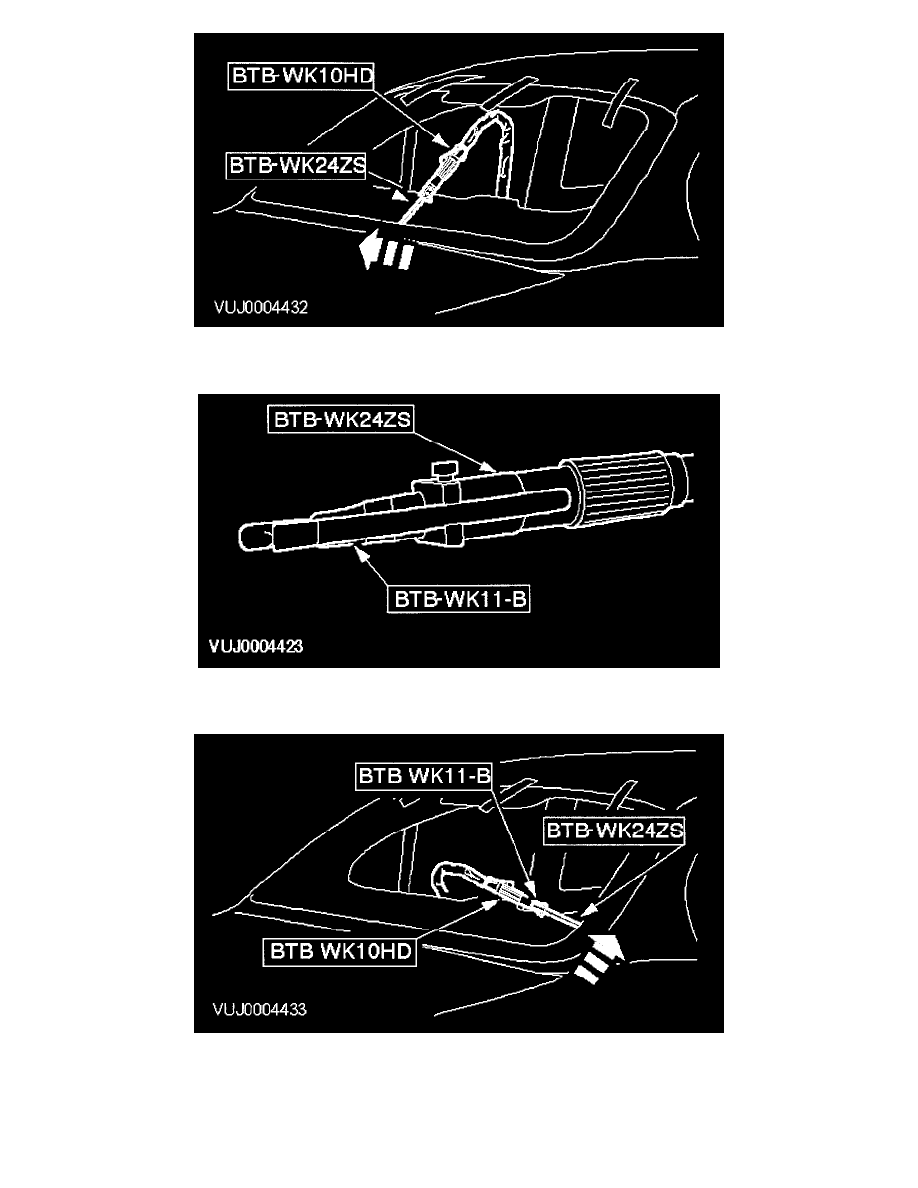 BTB-WK10HD
BTB-WK24ZS
VUJ0004432

BTB-WK24ZS
BTB-WK11-B
VUJ0004423

BTB WK11-B
BTB-WK24ZS
BTB WK10HD
VUJ0004433