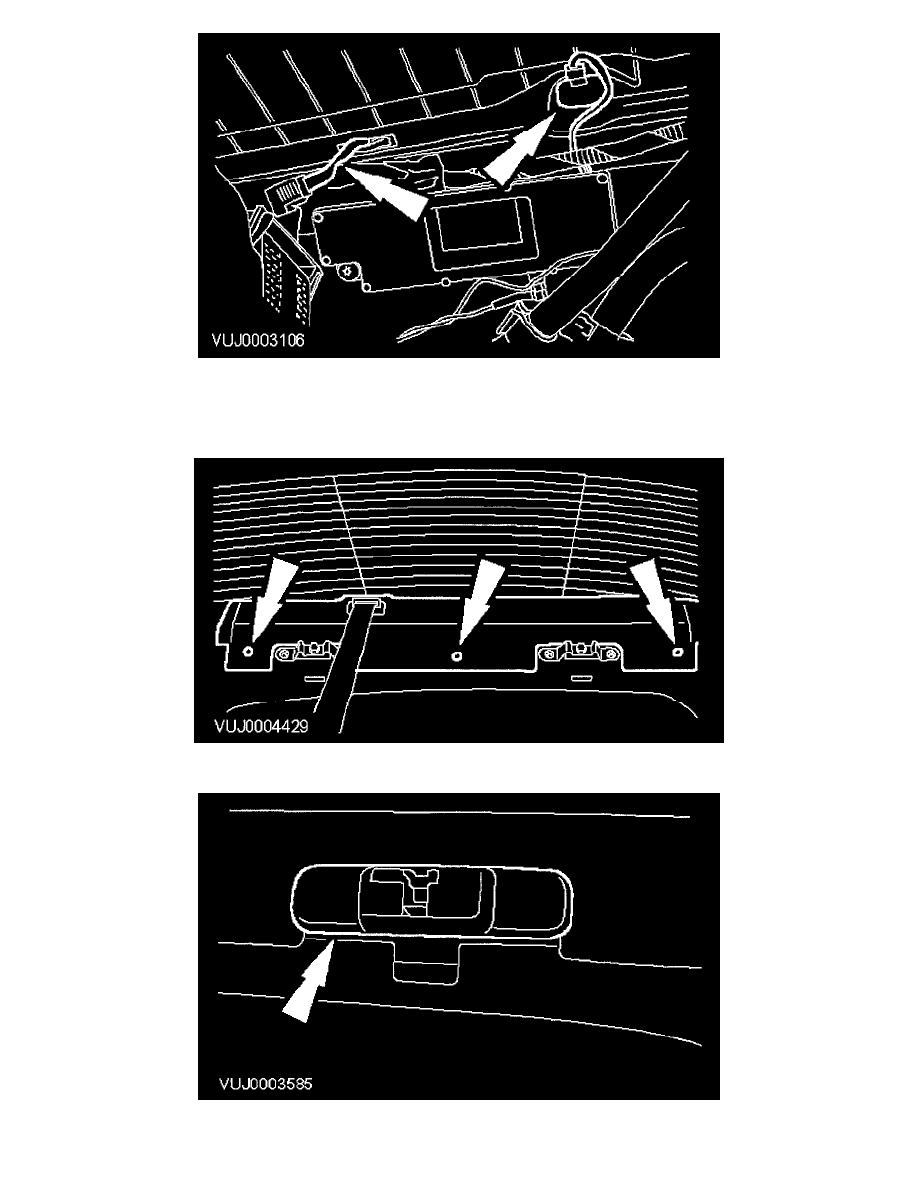 VUJ0003106

VUJ0004429

VUJ0003585