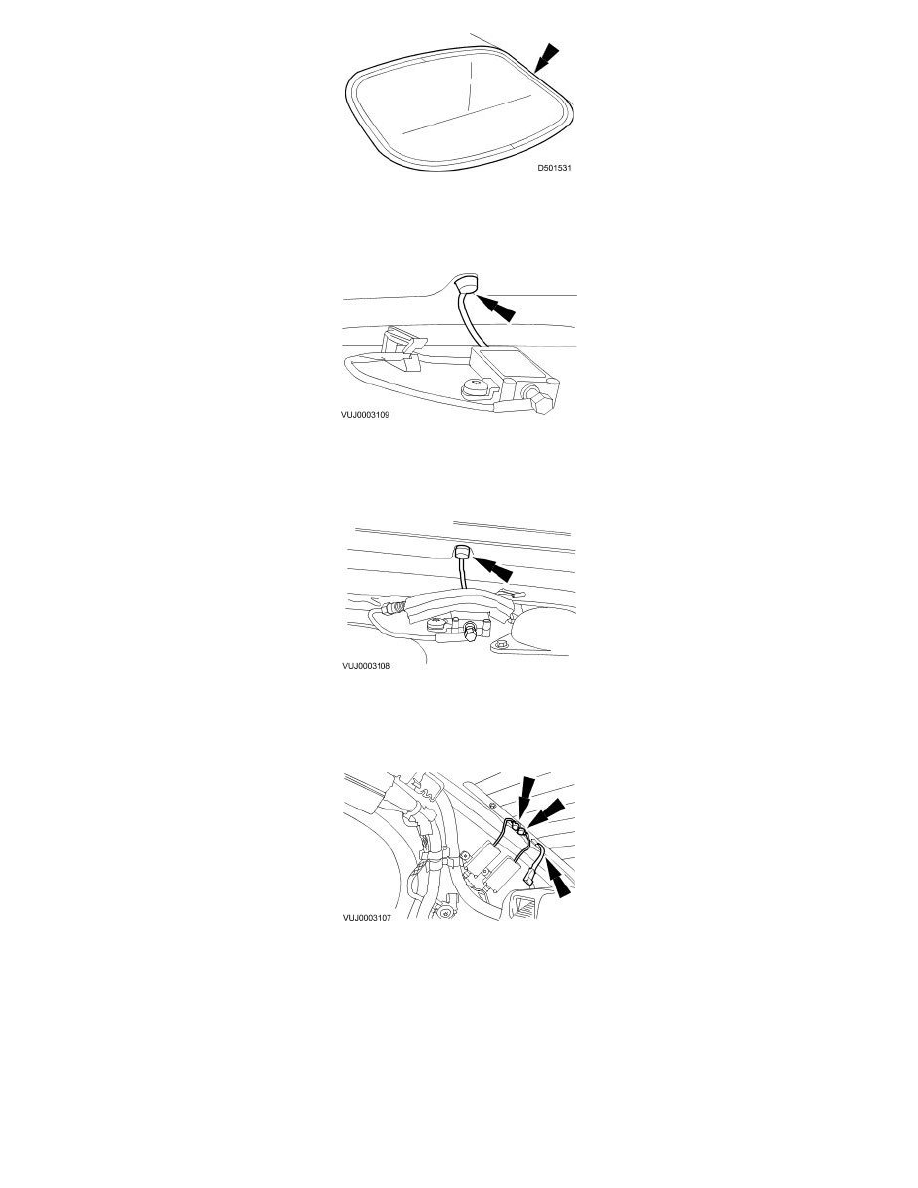 D501531

VUJ0003109

VUJ0003108

VUJ0003107