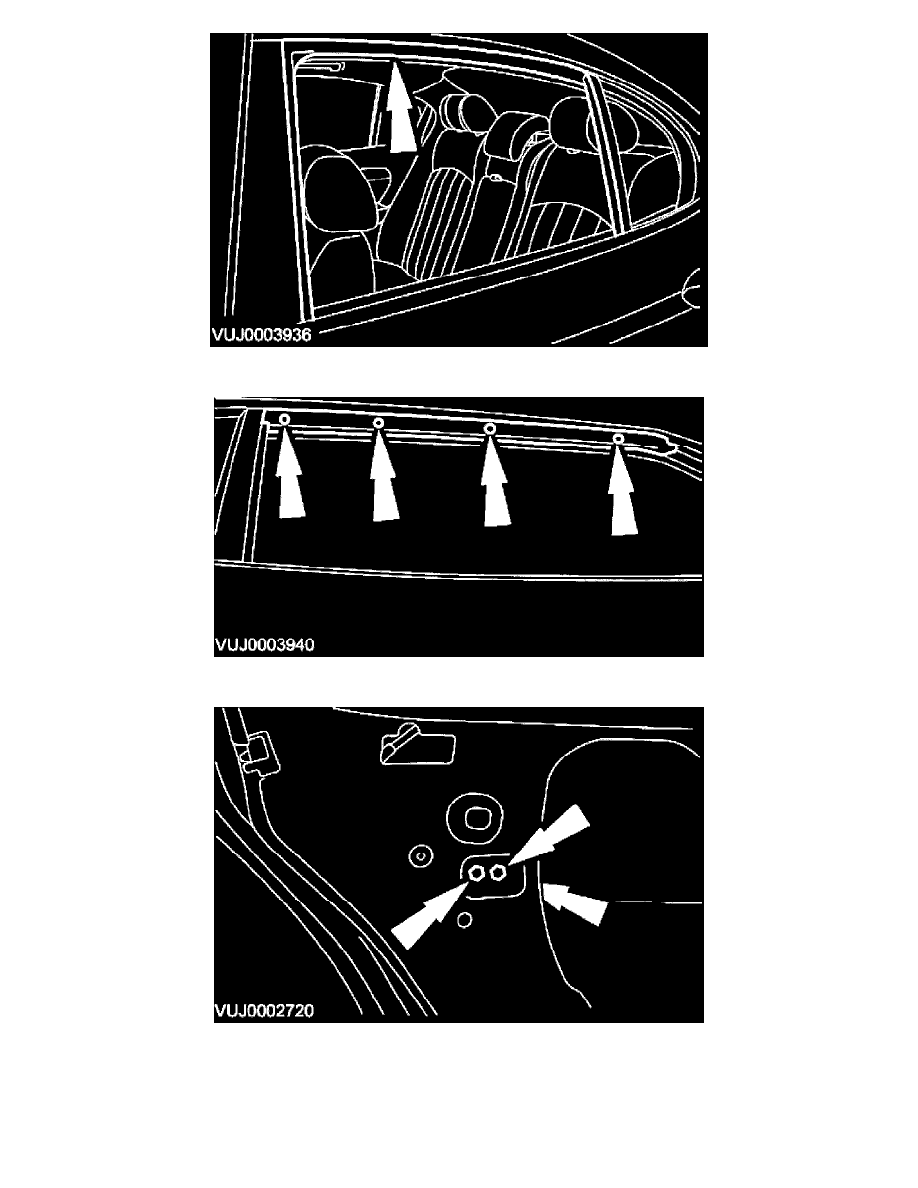 VUJ0003936

VUJ0003940

VUJ0002720