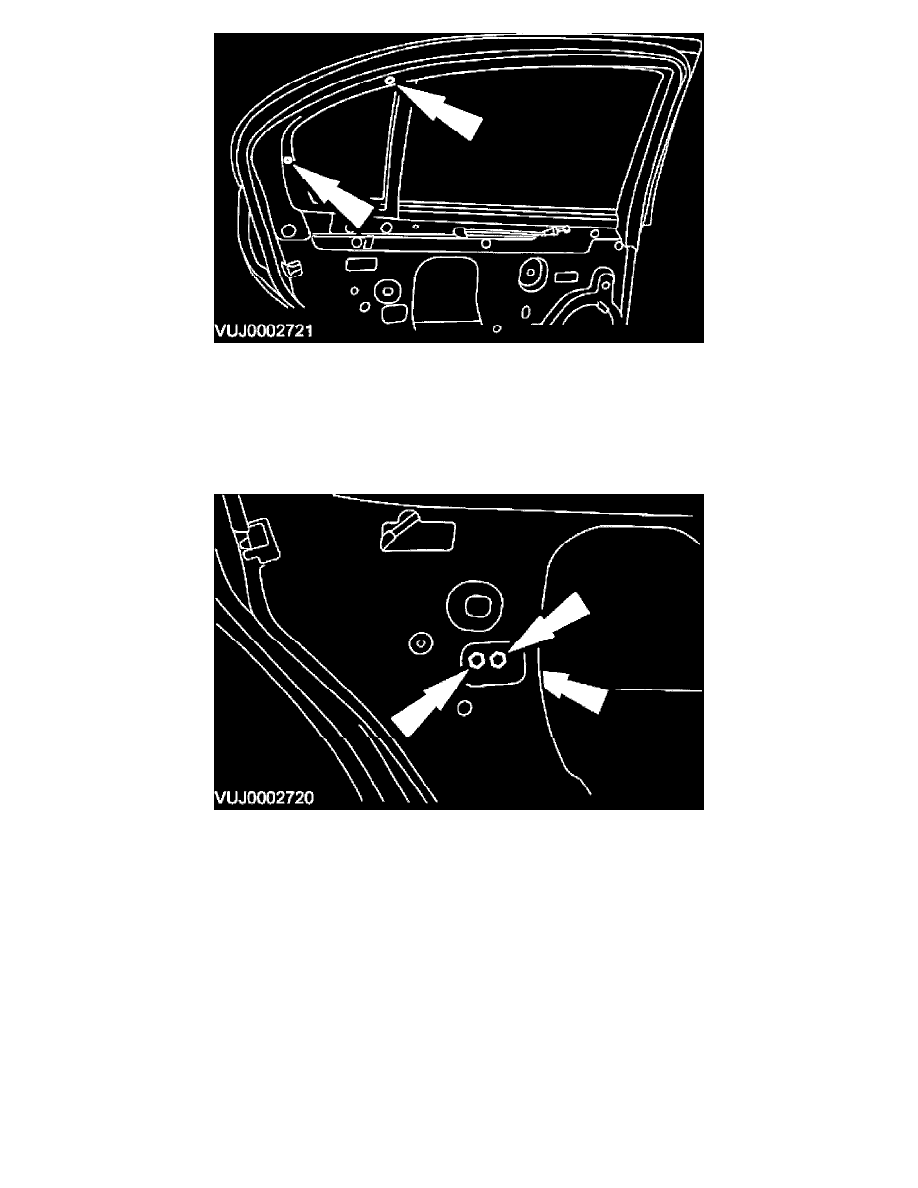 VUJ0002721

VUJ0002720