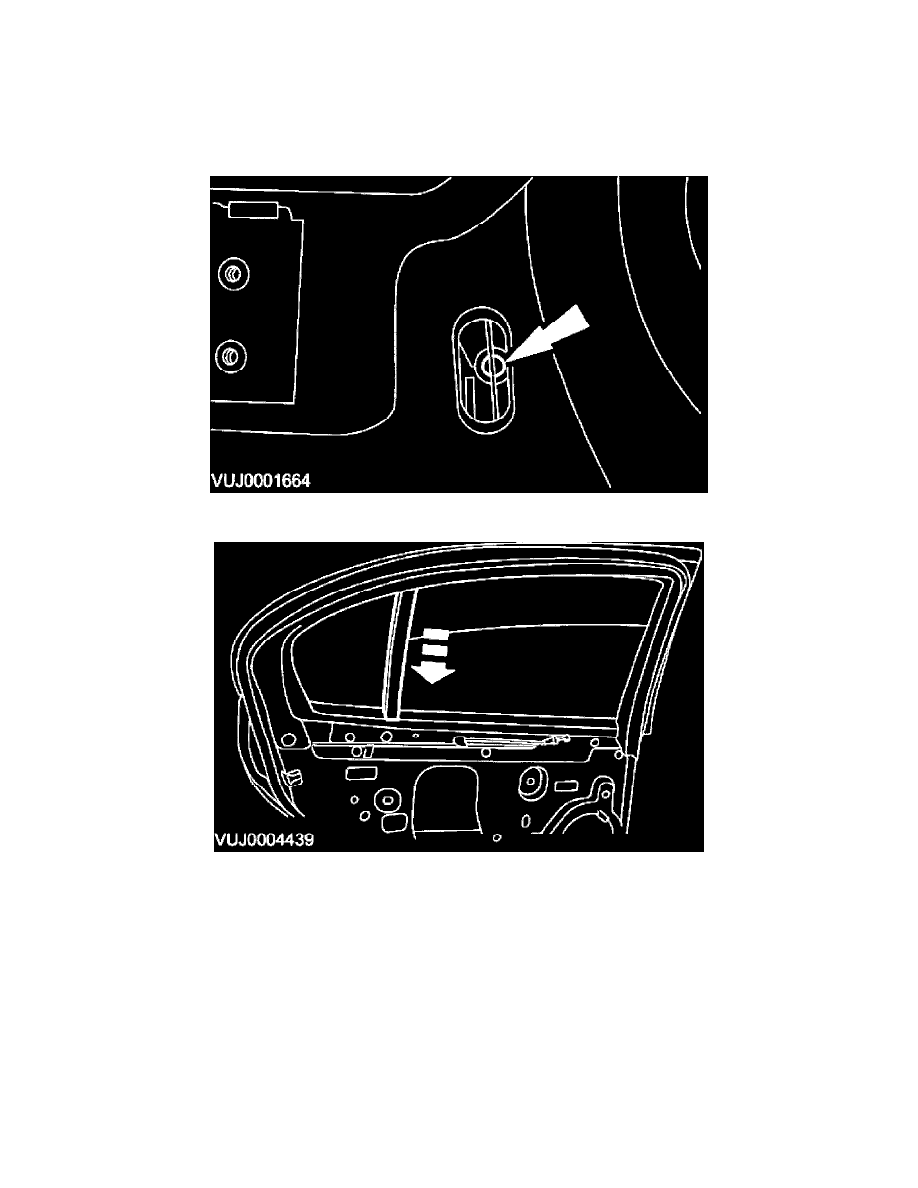 VUJ0001664

VUJ0004439