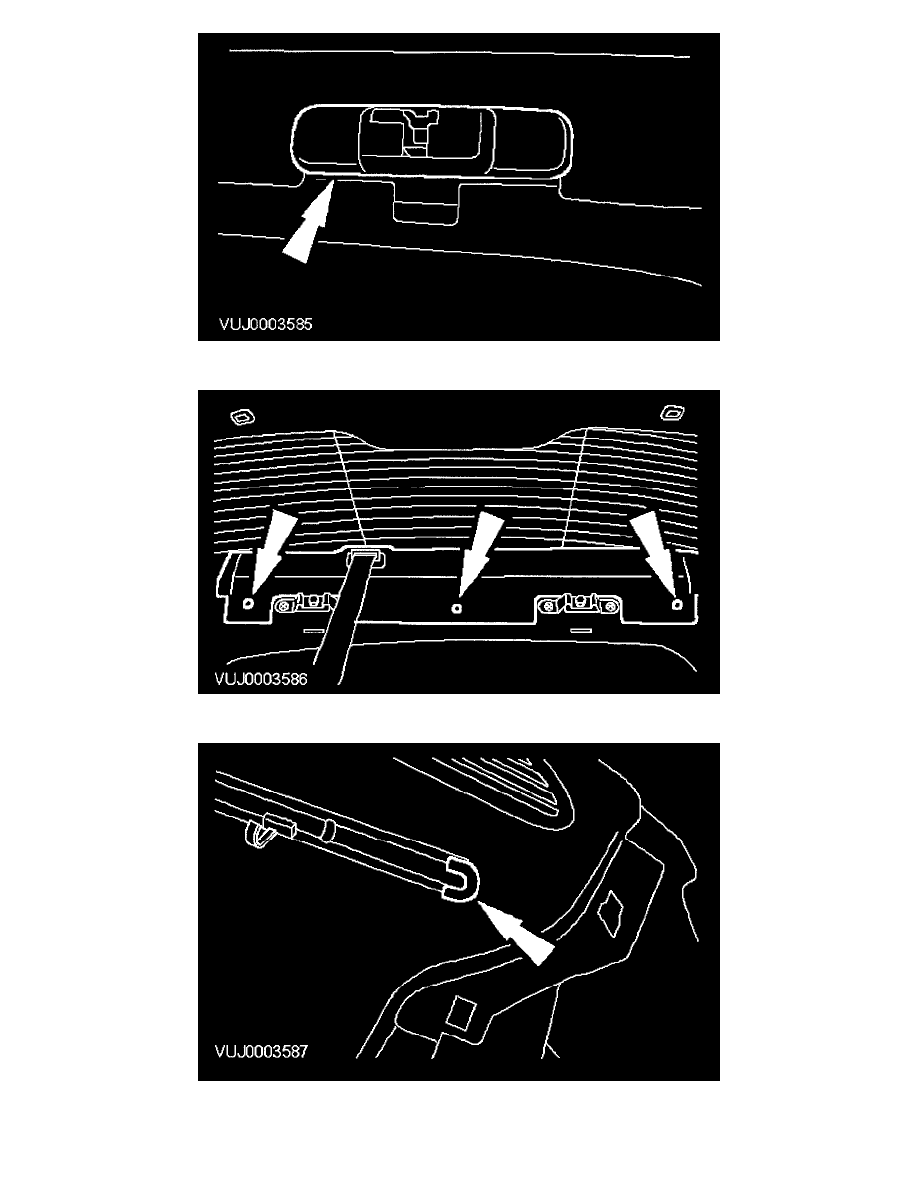 VUJ0003585

VUJ0003586

VUJ0003587