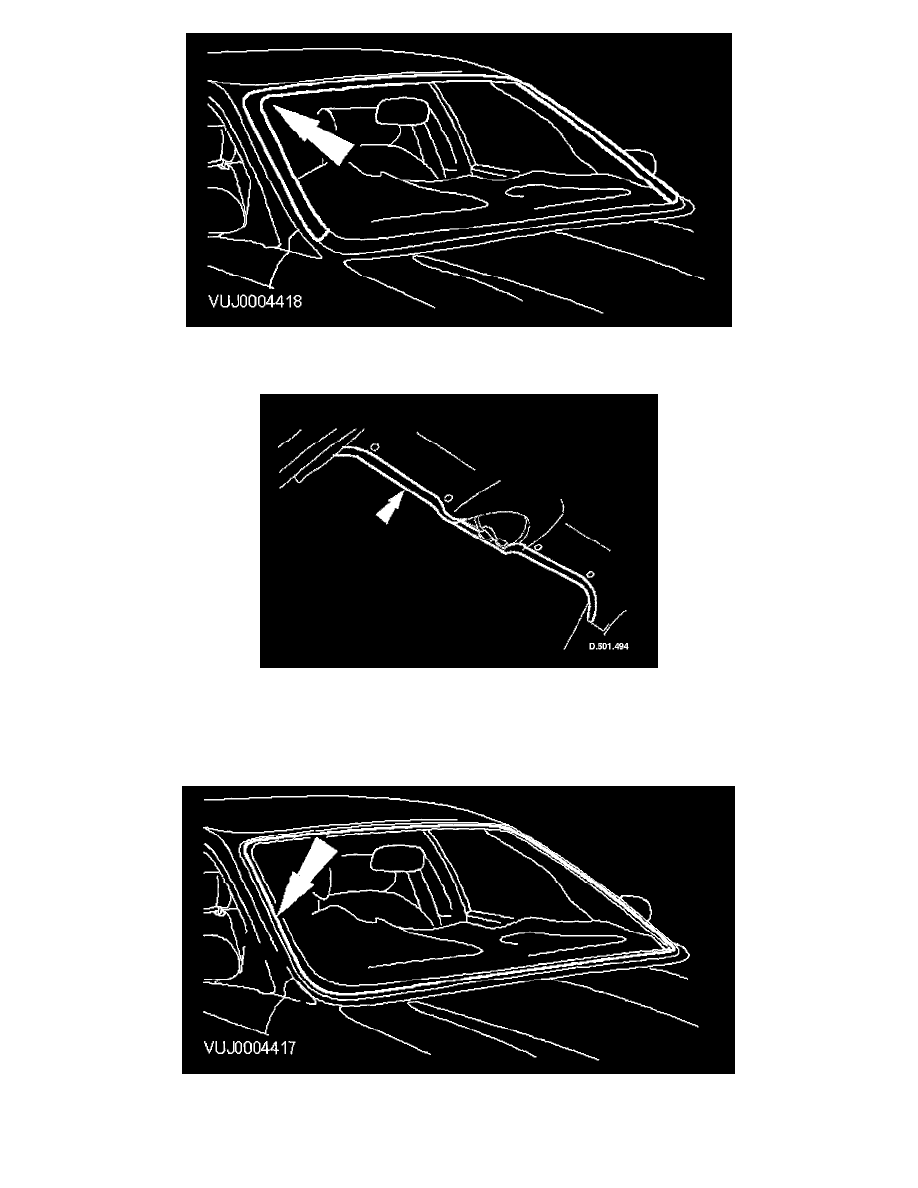 VUJ0004418

D.501.494

VUJ0004417