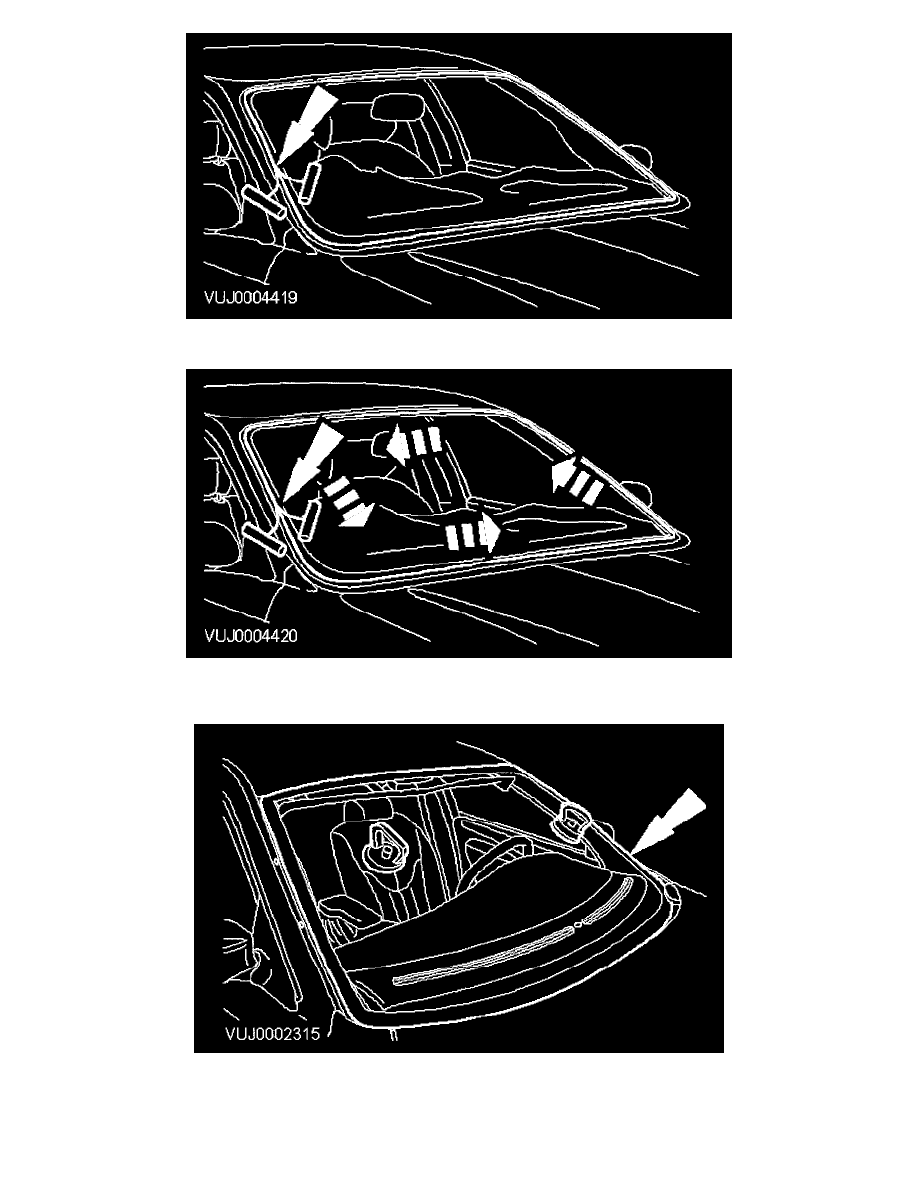 VUJ0004419

VUJ0004420

VUJ0002315