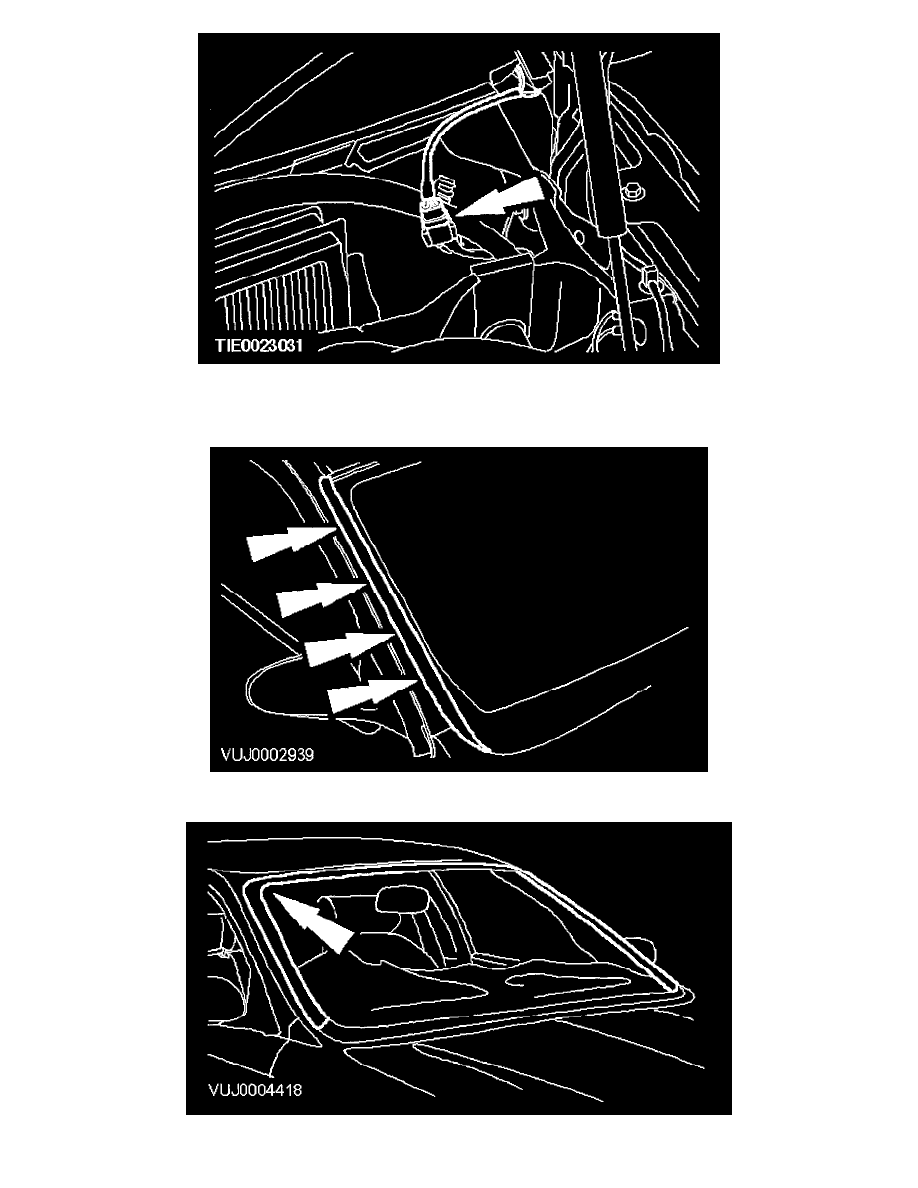 TIE0023031

VUJ0002939

VUJ0004418