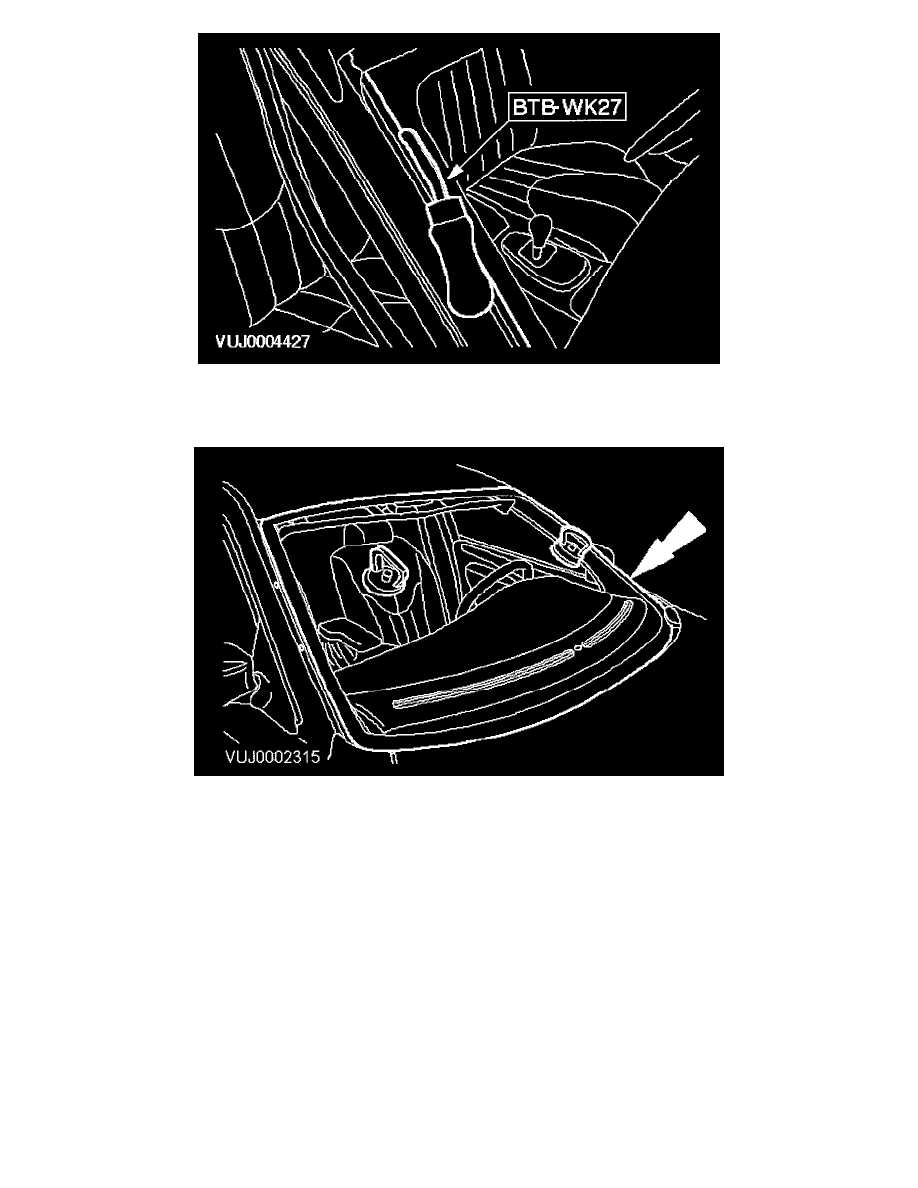 BTB-WK27

VUJ0004427

VUJ0002315