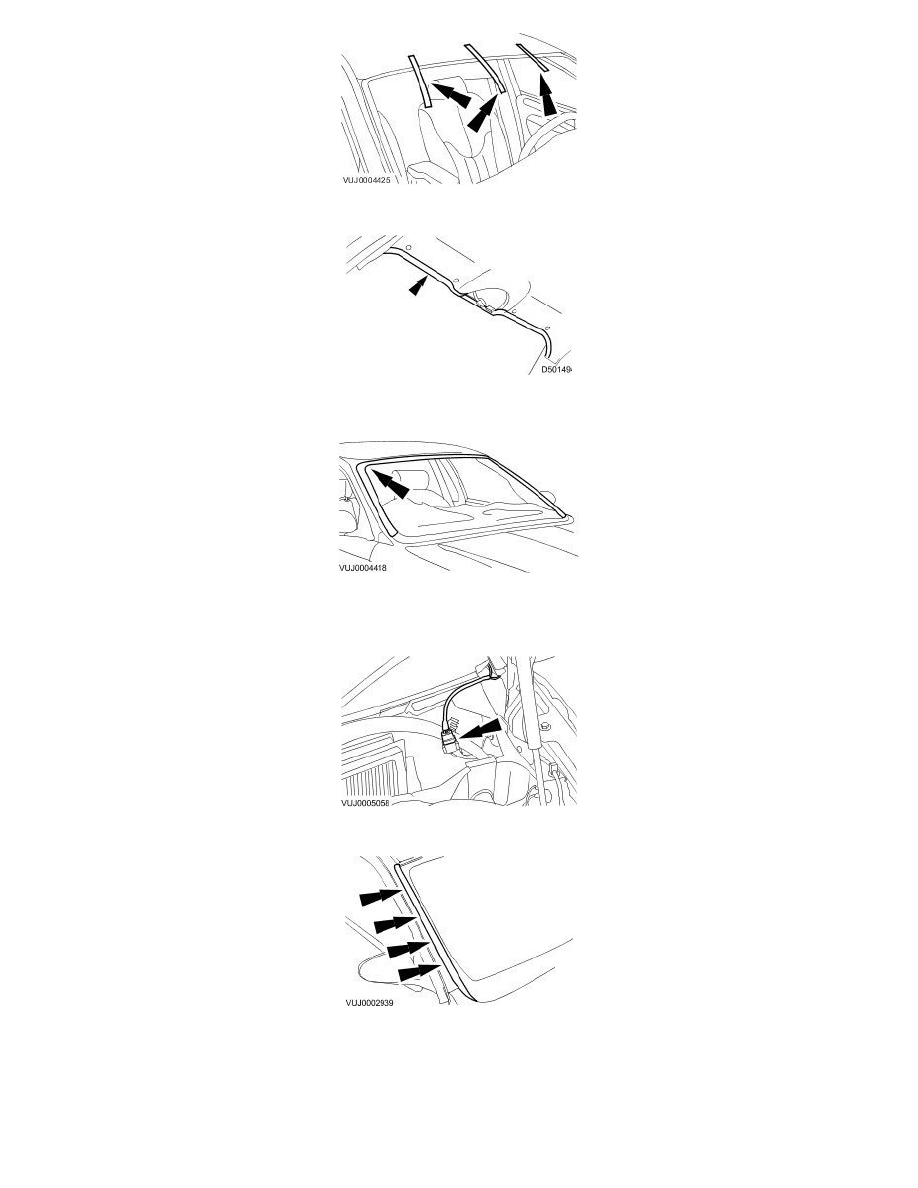 VUJ0004425

D50149

VUJ0004418

VUJ0005058

VUJ0002939