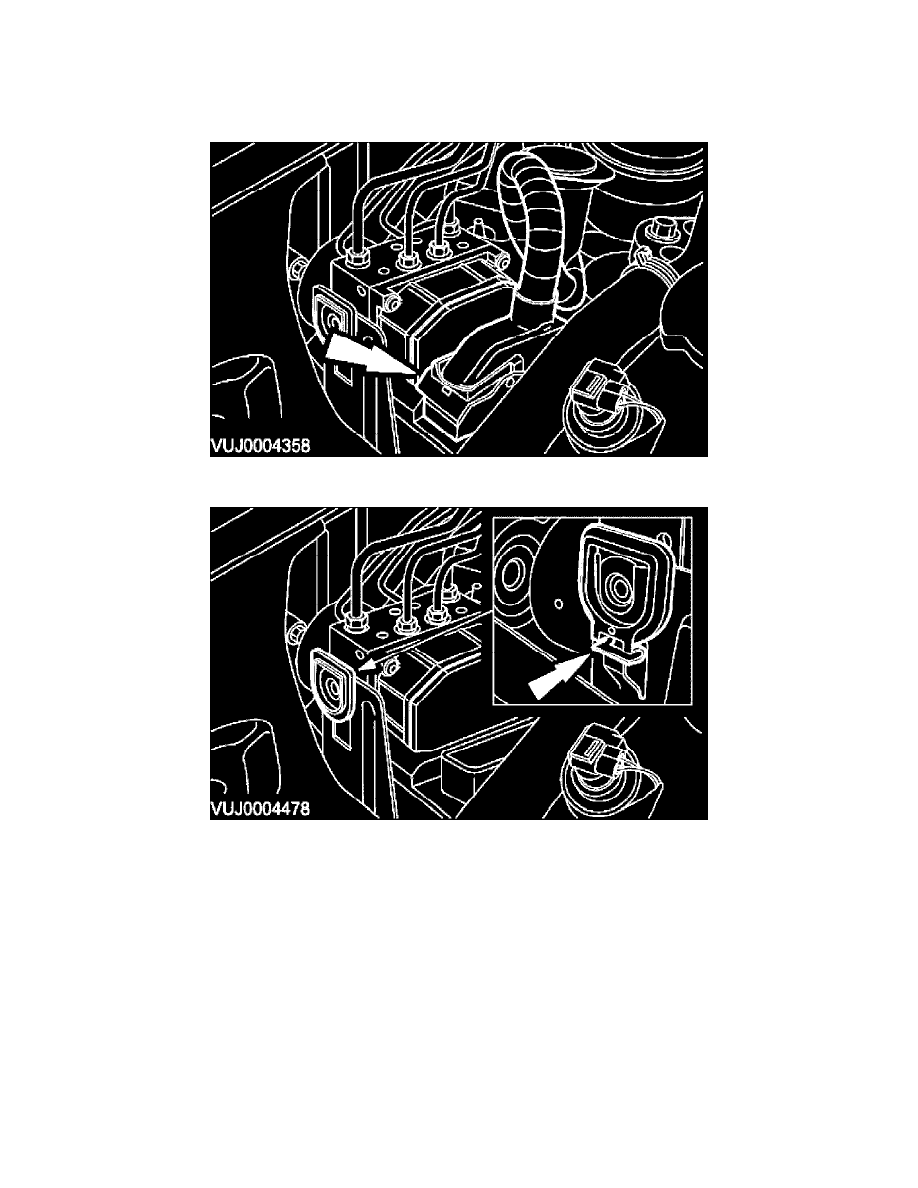 VUJ0004358

VUJ0004478