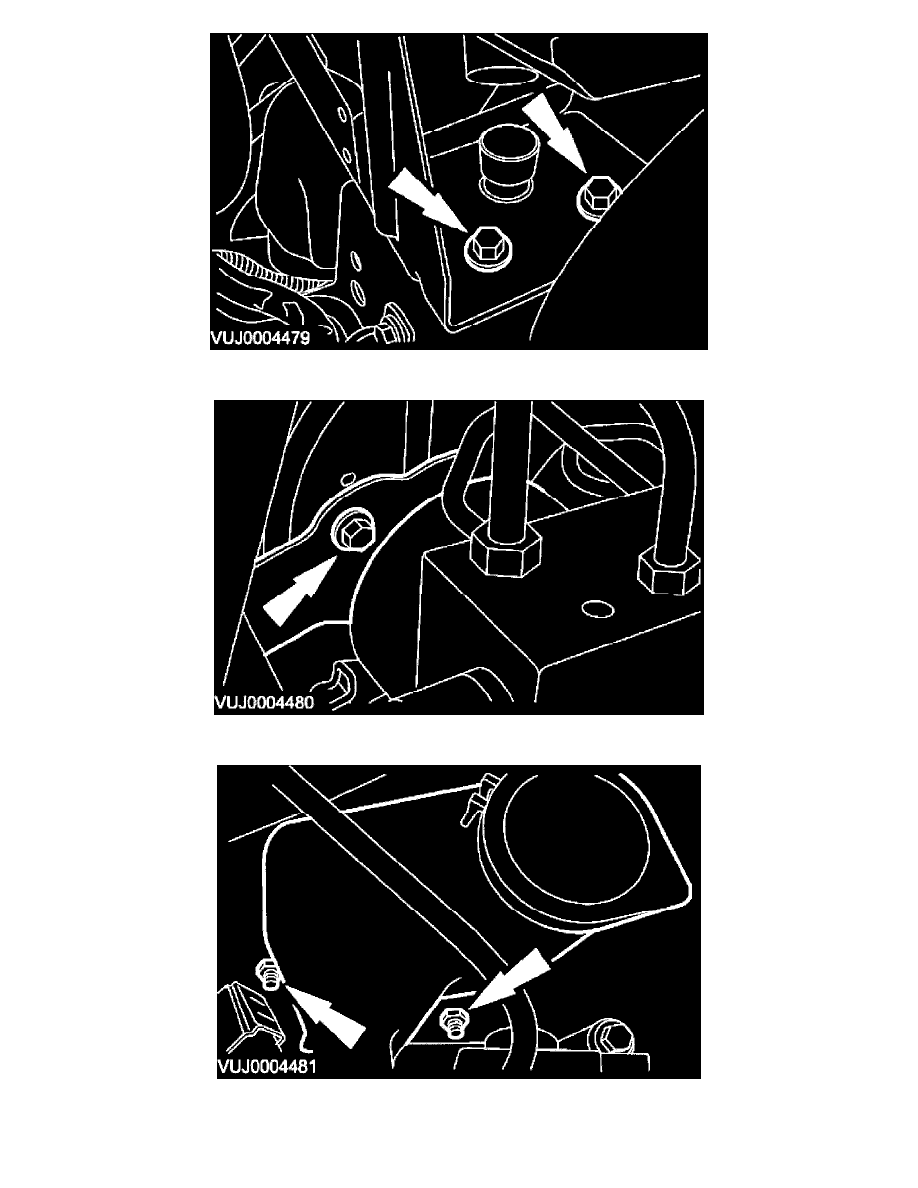 VUJ0004479

VUJ0004480

VUJ0004481