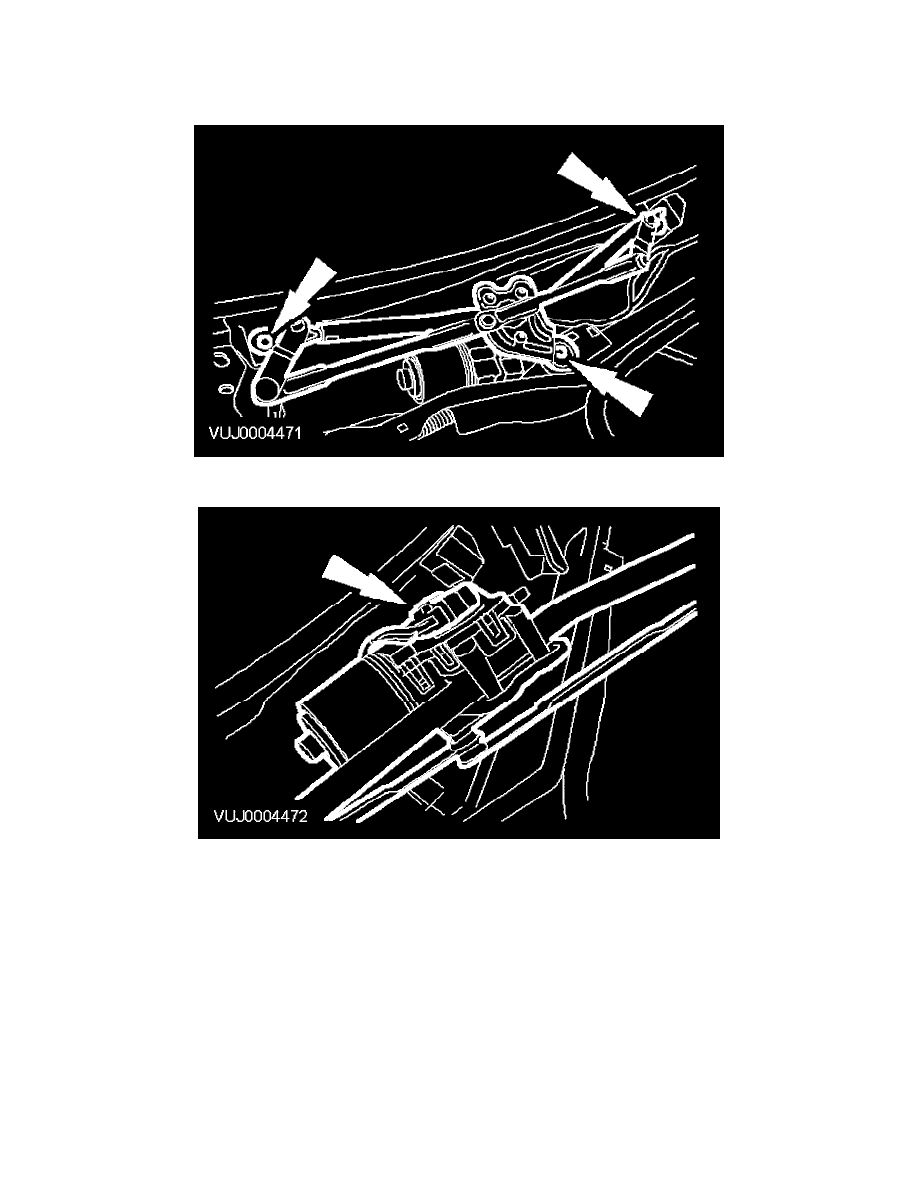 VUJ0004471

VUJ0004472