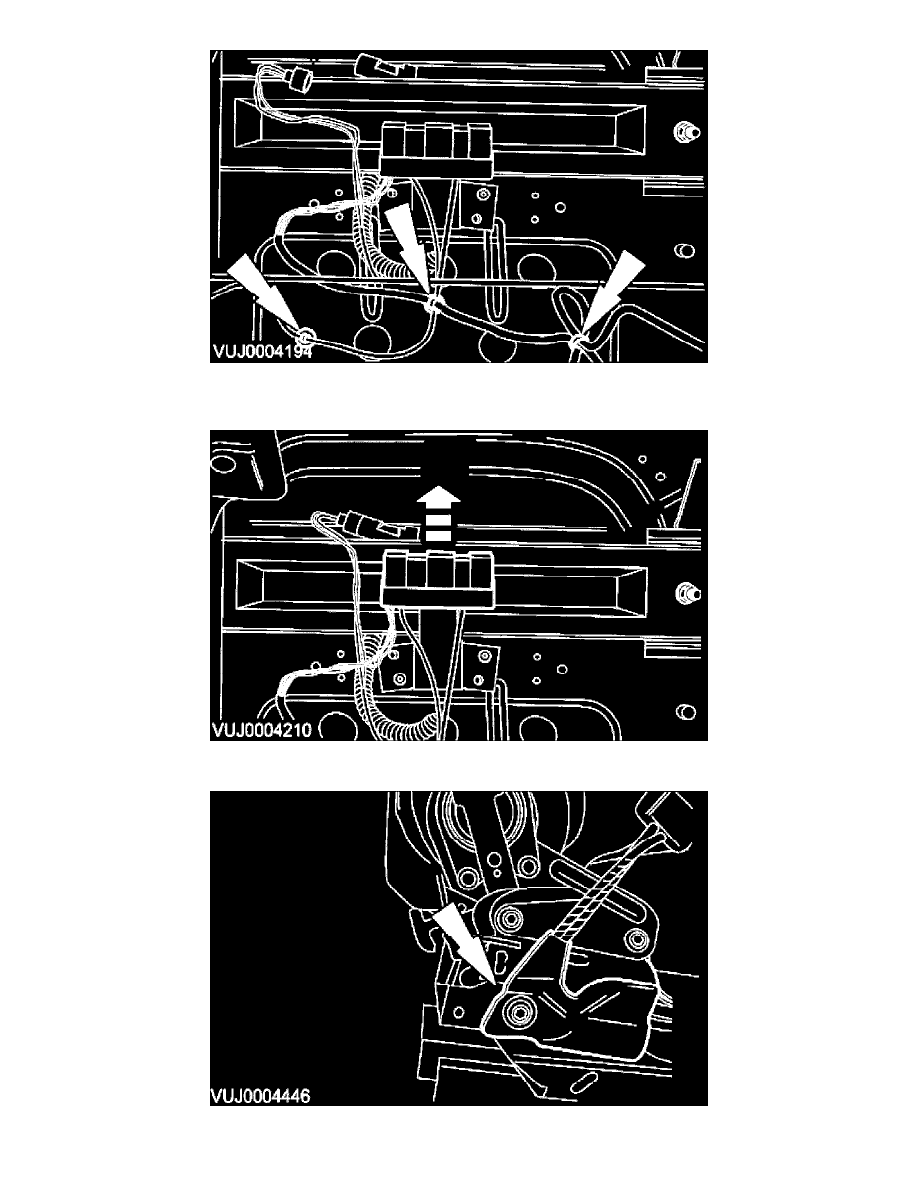 VUJ0004194

VUJ0004210

VUJ0004446