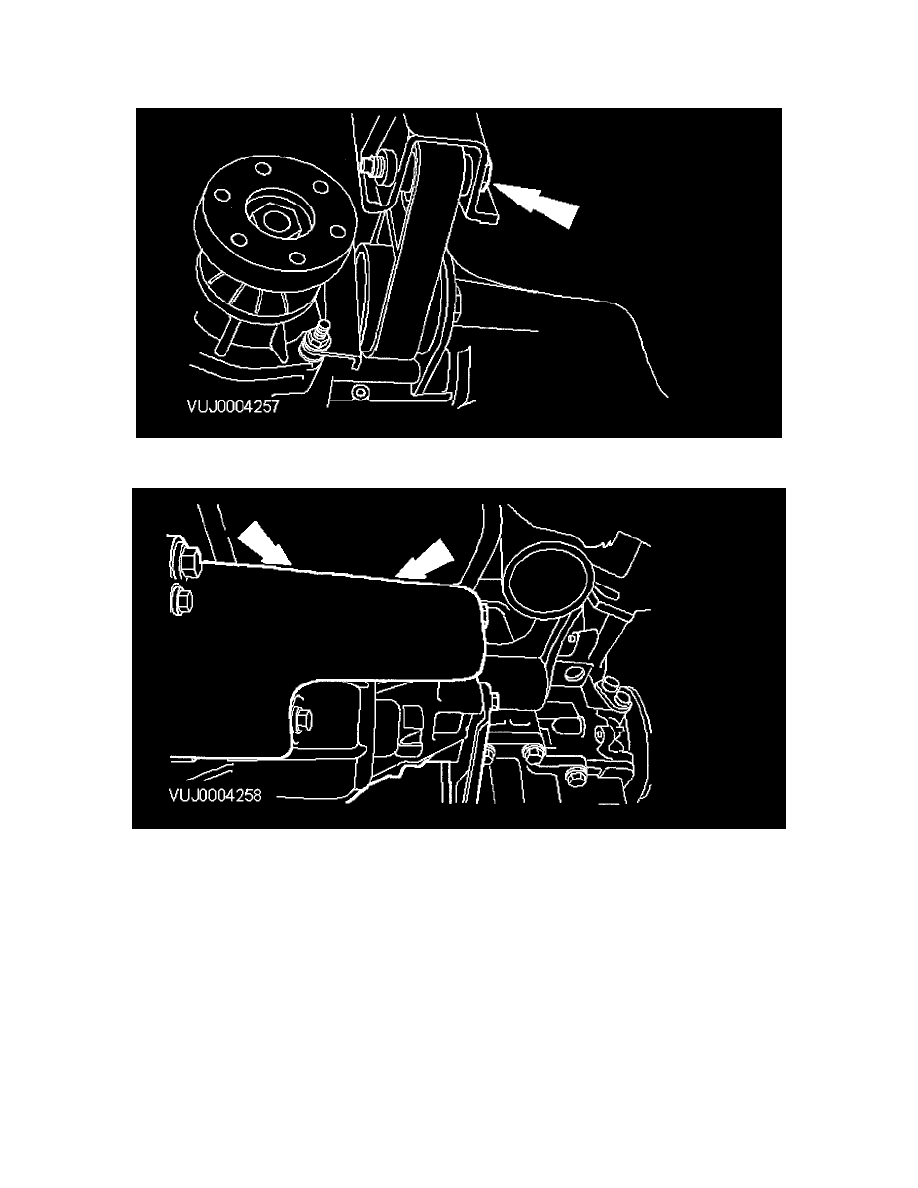 VUJ0004257

VUJ0004258