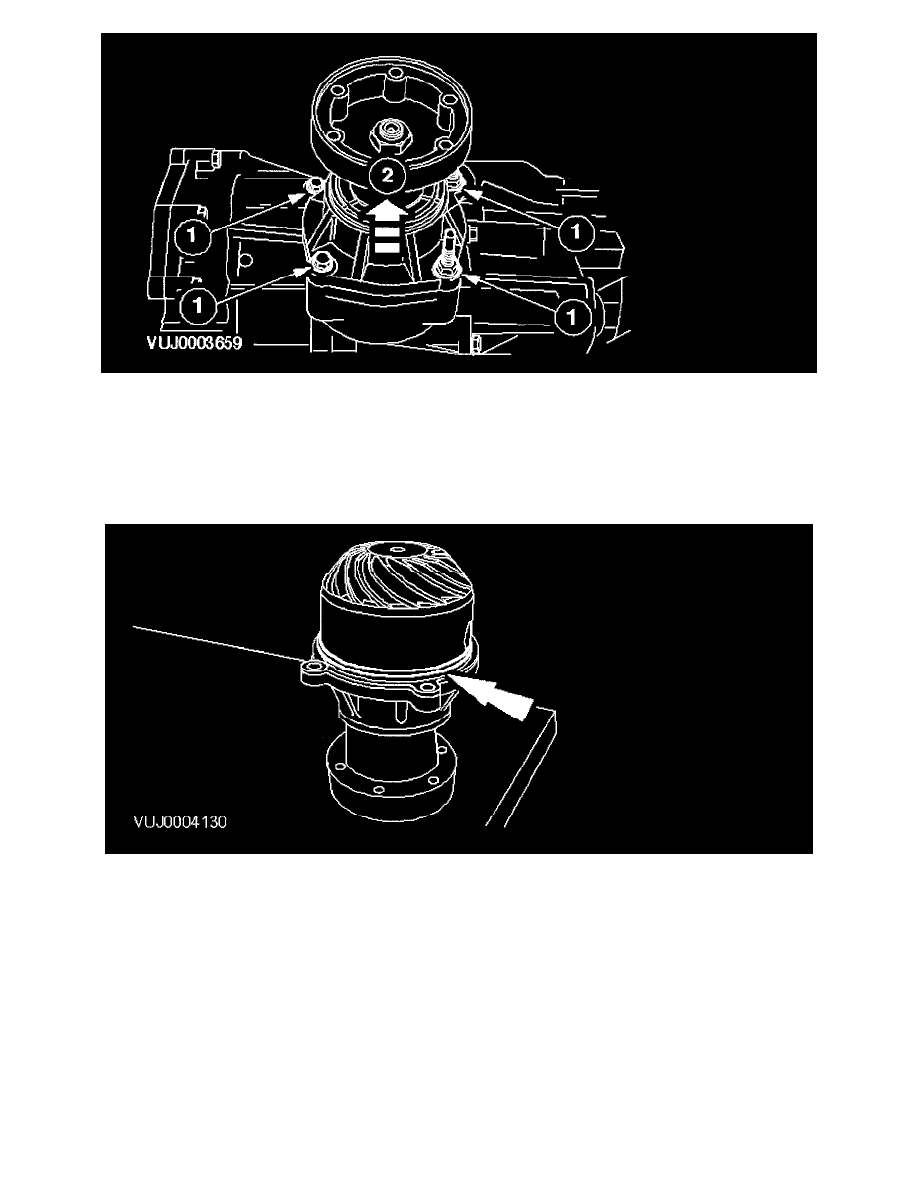 2
1
1
1
1
VUJ0003659

VUJ0004130