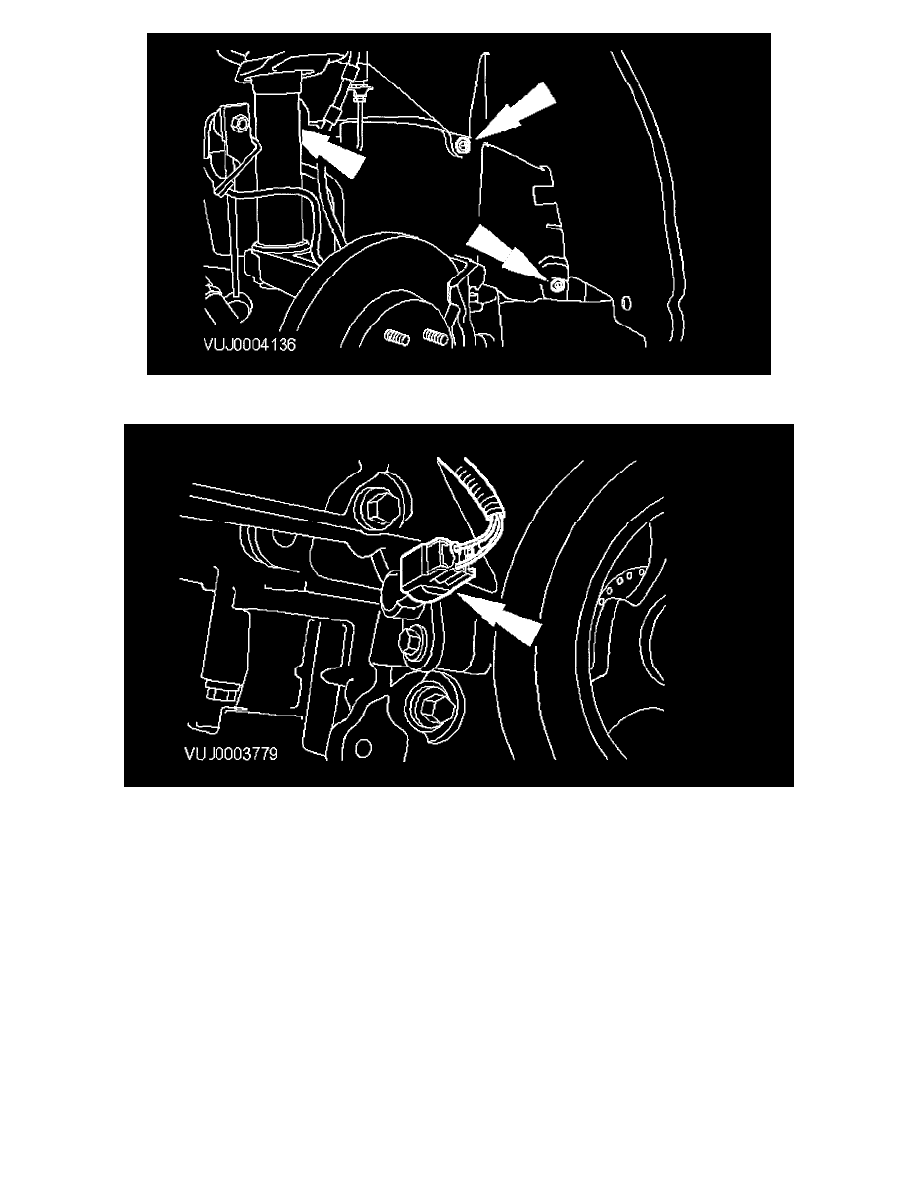 VUJ0004136

VUJ0003779