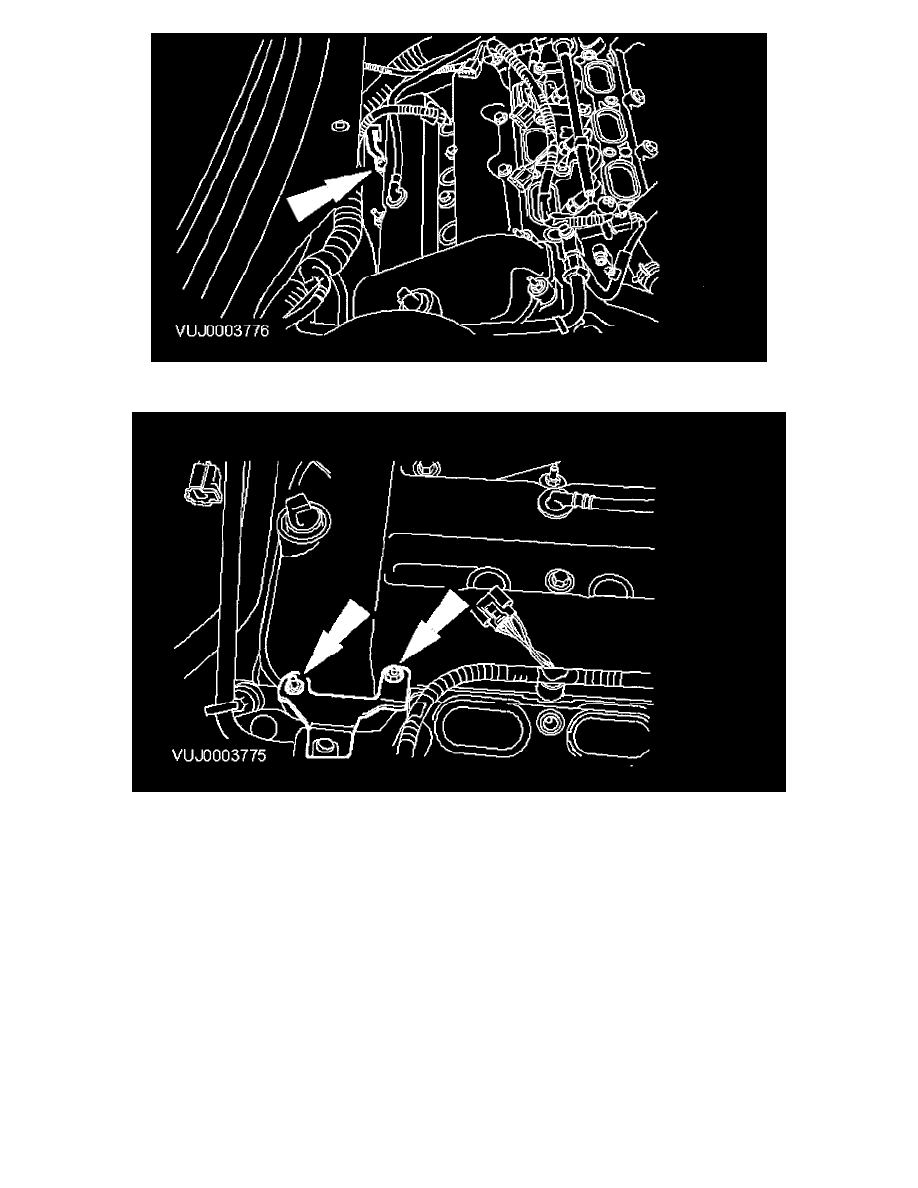 VUJ0003776

VUJ0003775