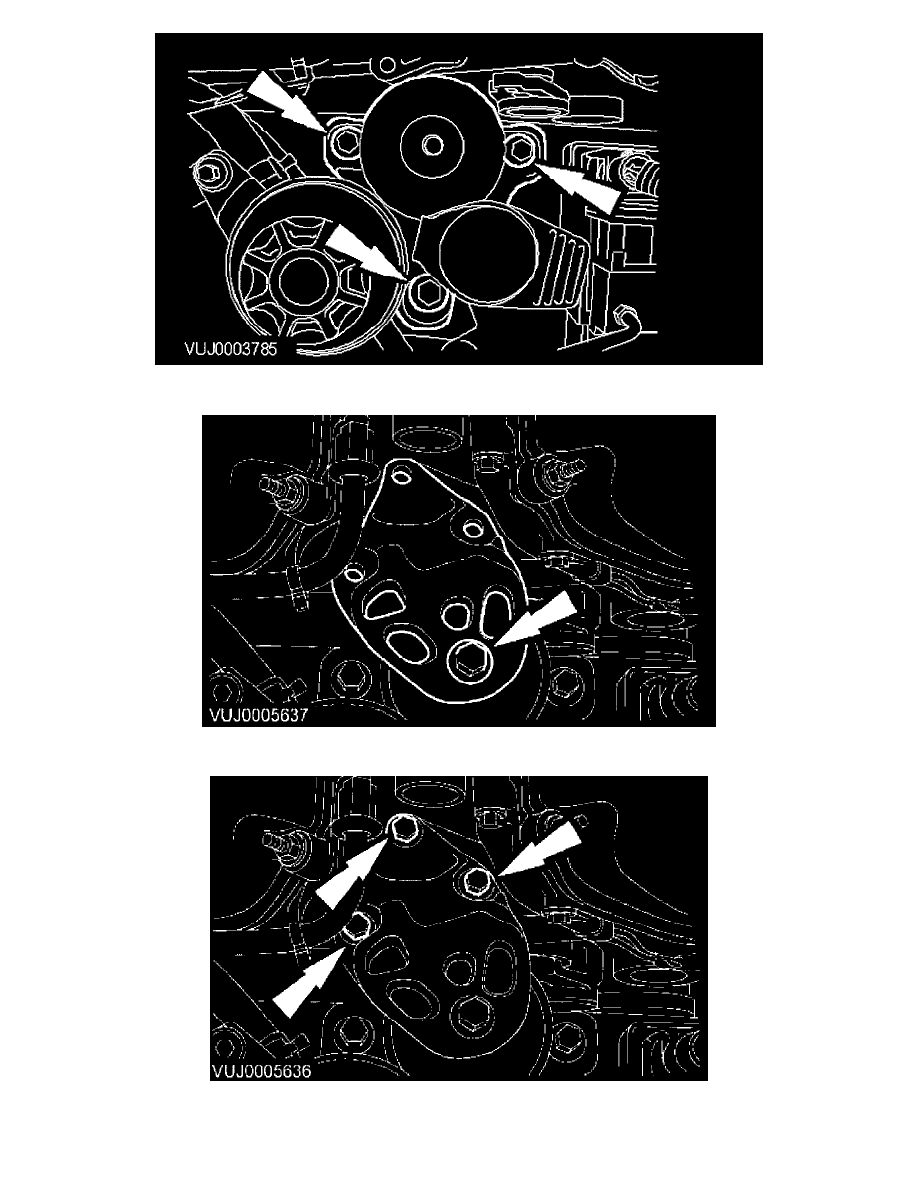 VUJ0003785

VUJ0005637

VUJ0005636