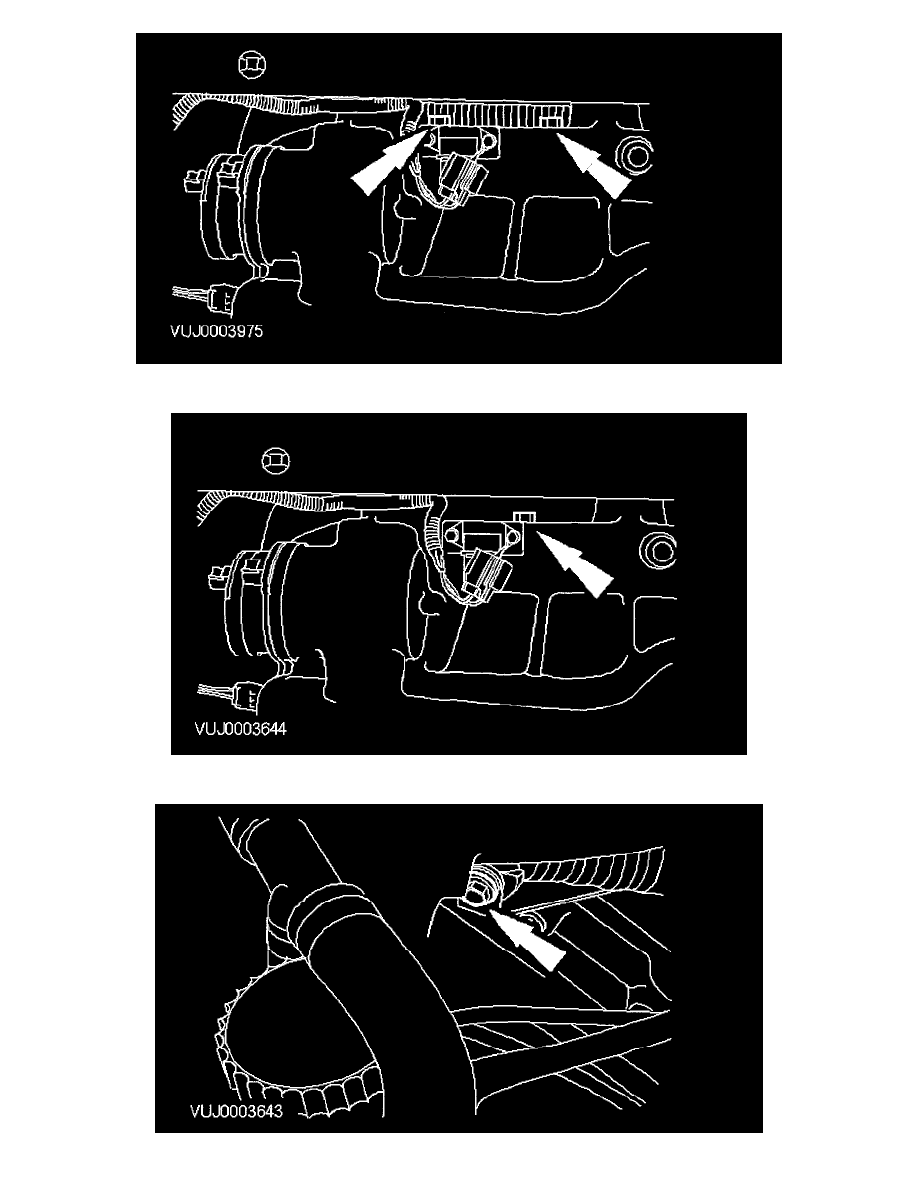 VUJ0003975

VUJ0003644

VUJ0003643