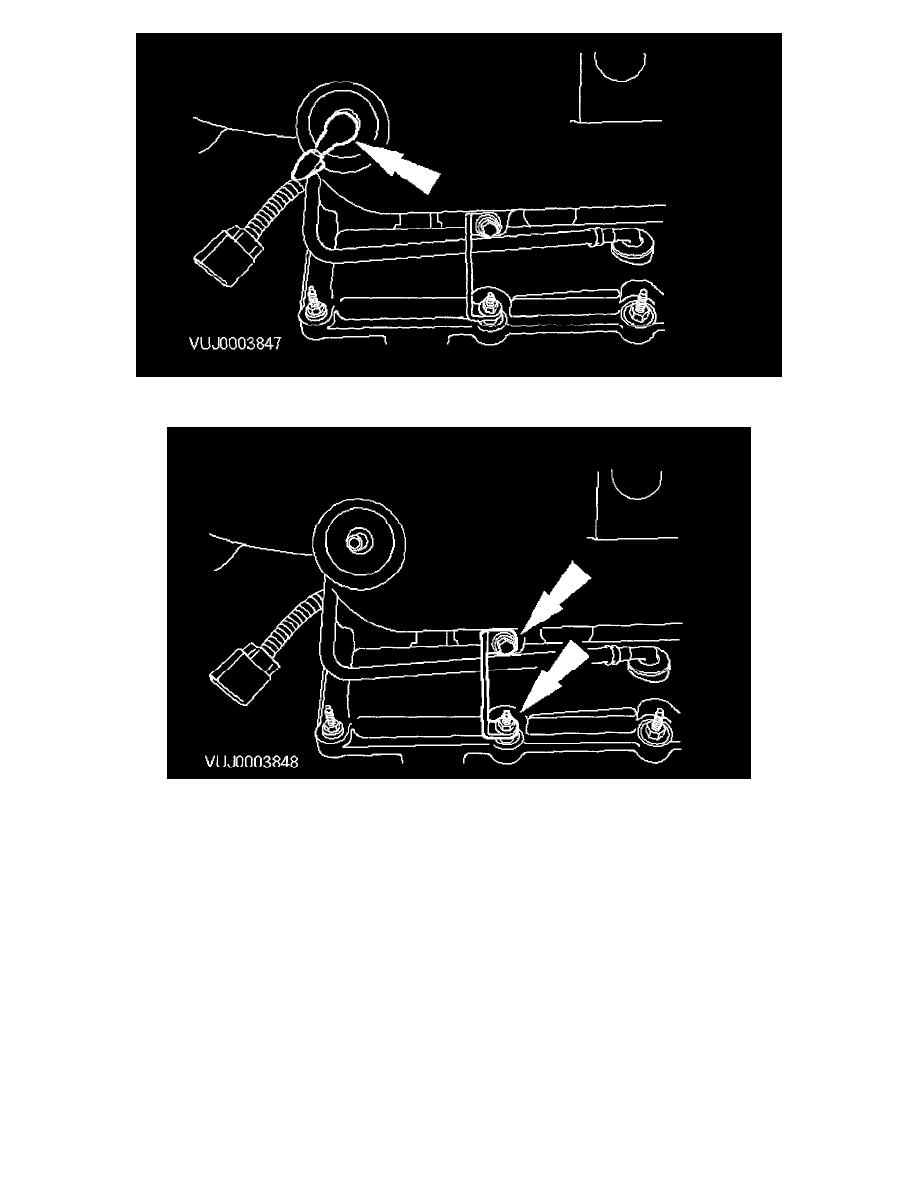 VUJ0003847

VUJ0003848