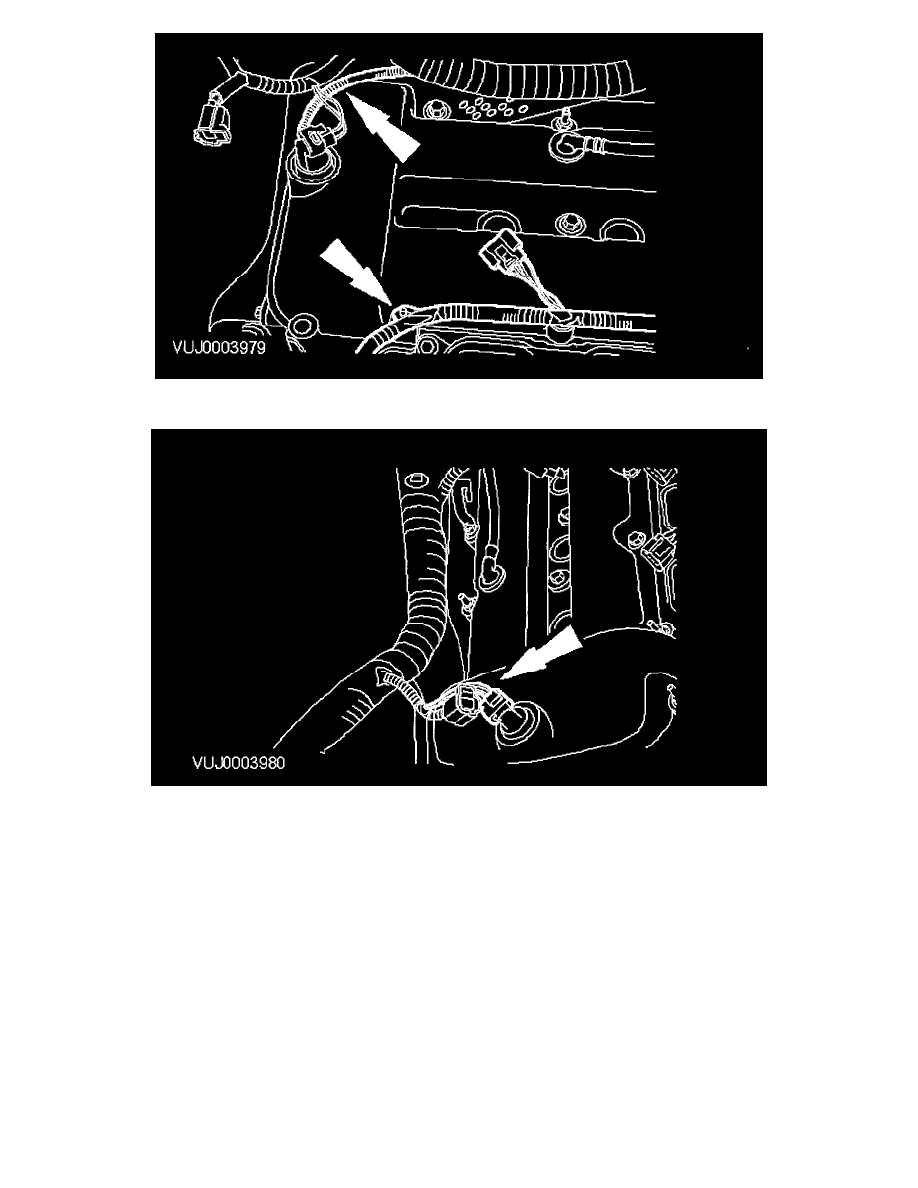 VUJ0003979

VUJ0003980